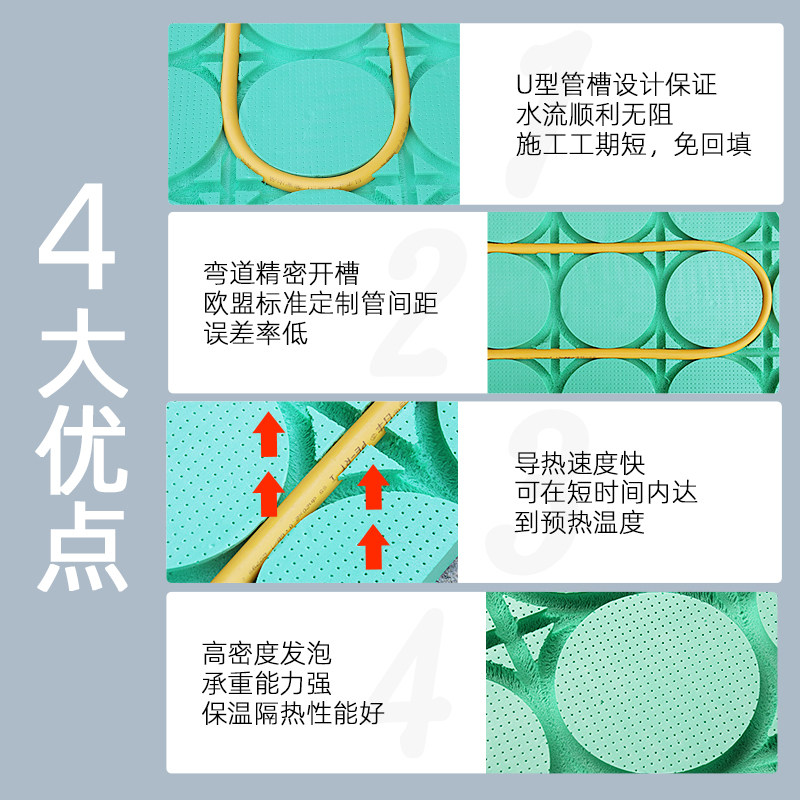 4大优点

1
U型管槽设计保证
水流顺利无阻
施工工期短，免回填

2
弯道精密开槽
欧盟标准定制管间距
误差率低

3
导热速度快
可在短时间内达
到预热温度

4
高密度发泡
承重能力强
保温隔热性能好