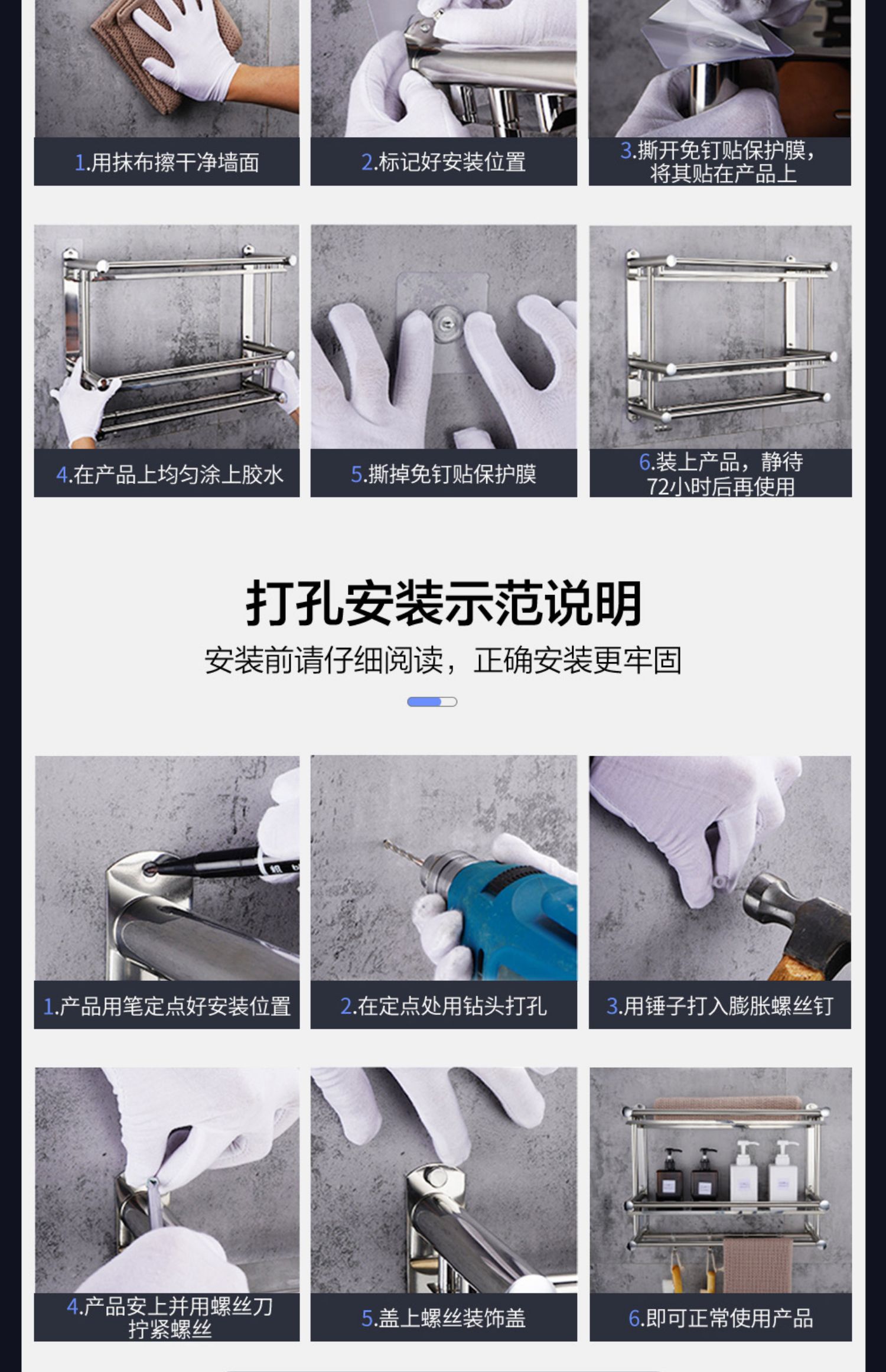 1.用抹布擦干净墙面

2.标记好安装位置

3.撕开免钉贴保护膜，将其贴在产品上

4.在产品上均匀涂上胶水

5.撕掉免钉贴保护膜

6.装上产品，静待72小时后再使用

打孔安装示范说明

安装前请仔细阅读，正确安装更牢固

1.产品用笔定点好安装位置

2.在定点处用钻头打孔

3.用锤子打入膨胀螺丝钉

4.产品安上并用螺丝刀拧紧螺丝

5.盖上螺丝装饰盖

6.即可正常使用产品