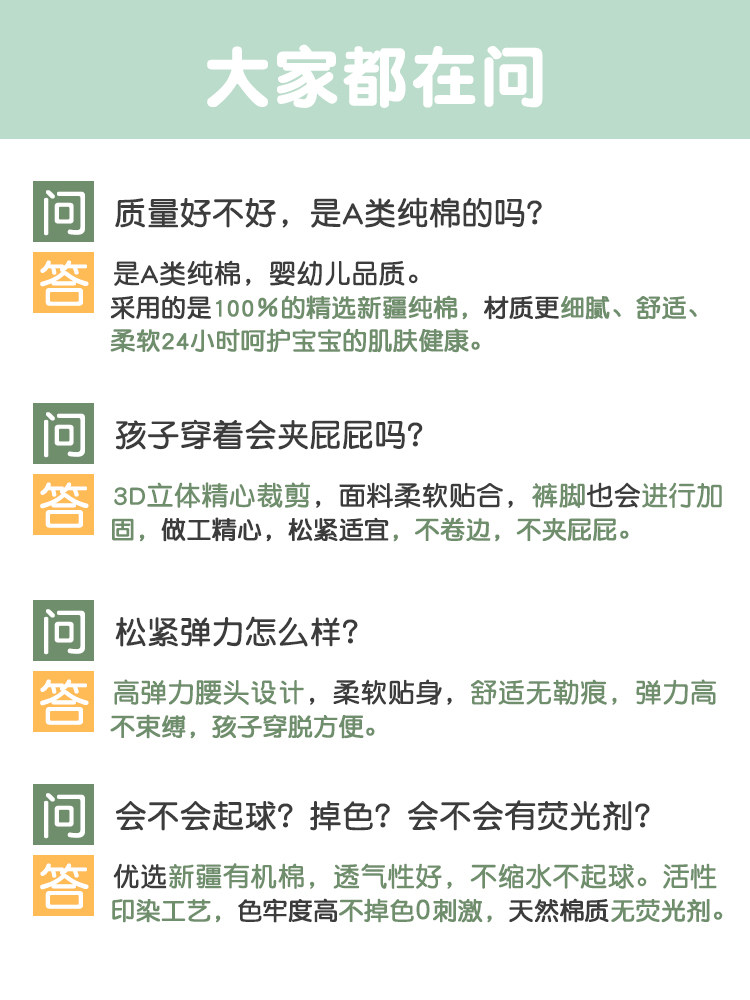 大家都在问

问 质量好不好，是A类纯棉的吗？

答 是A类纯棉，婴幼儿品质。
采用的是100%的精选新疆纯棉，材质更细腻、舒适、柔软24小时呵护宝宝的肌肤健康。

问 孩子穿着会夹屁屁吗？

答 3D立体精心裁剪，面料柔软贴合，裤脚也会进行加固，做工精心，松紧适宜，不卷边，不夹屁屁。

问 松紧弹力怎么样？

答 高弹力腰头设计，柔软贴身，舒适无勒痕，弹力高不束缚，孩子穿脱方便。

问 会不会起球？掉色？会不会有荧光剂？

答 优选新疆有机棉，透气性好，不缩水不起球。活性印染工艺，色牢度高不掉色0刺激，天然棉质无荧光剂。