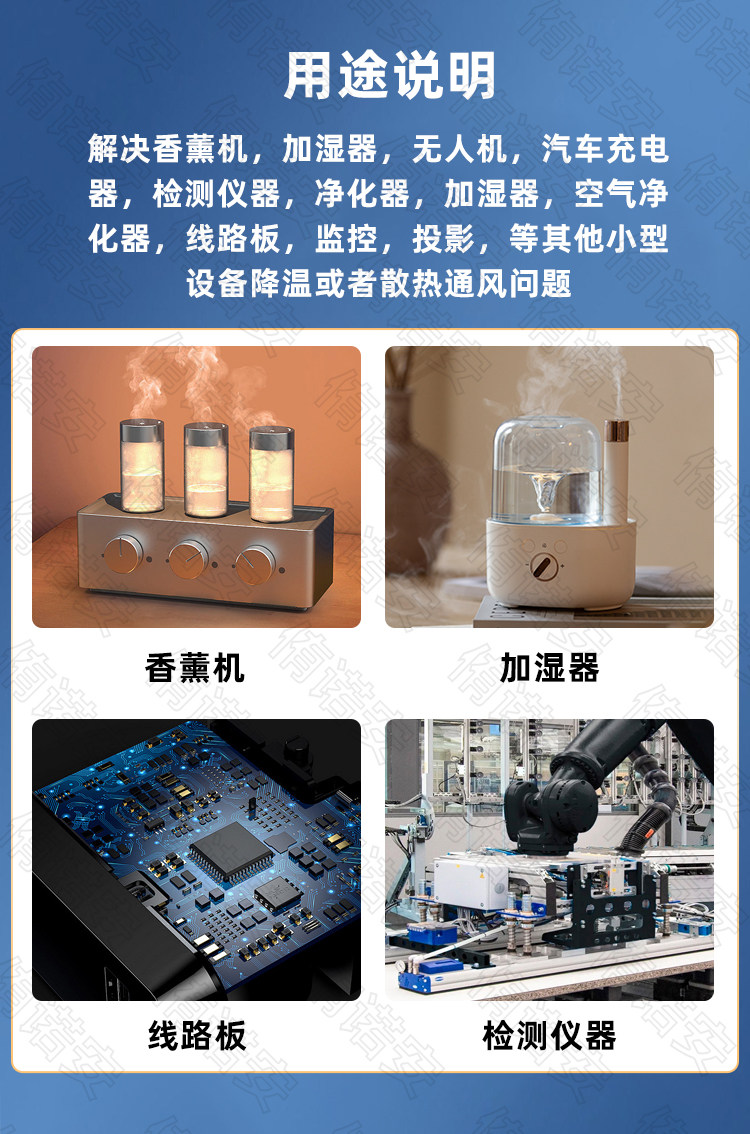 用途说明

解决香薰机，加湿器，无人机，汽车充电器，检测仪器，净化器，加湿器，空气净化器，线路板，监控，投影，等其他小型设备降温或者散热通风问题

香薰机

加湿器

线路板

检测仪器