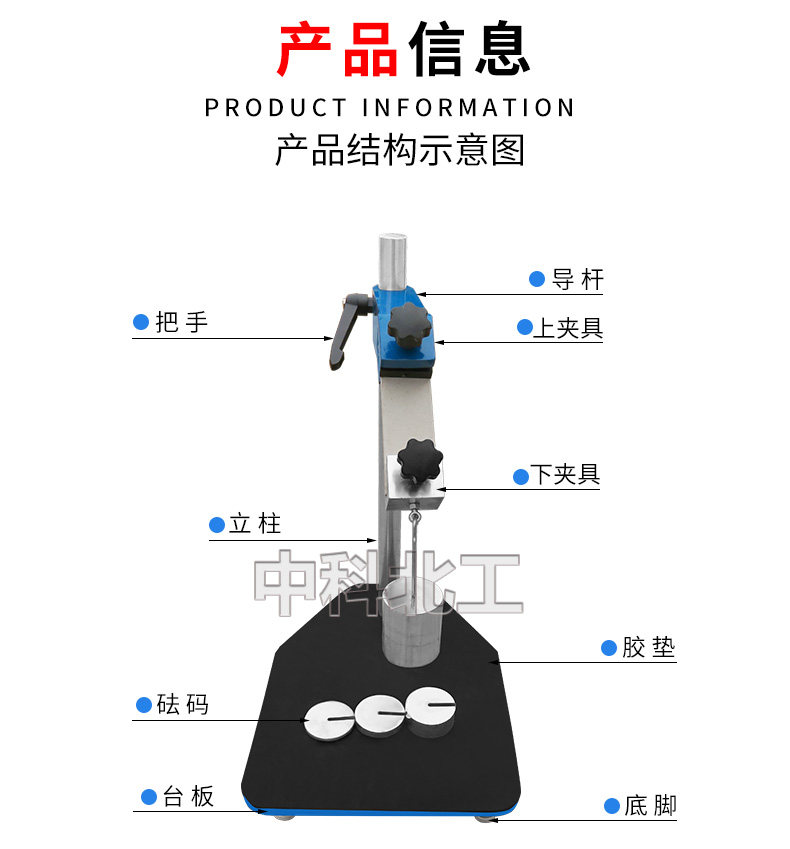 产品信息
PRODUCT INFORMATION
产品结构示意图

导杆
把手
上夹具
下夹具
立柱
中科北工
胶垫
砝码
台板
底脚