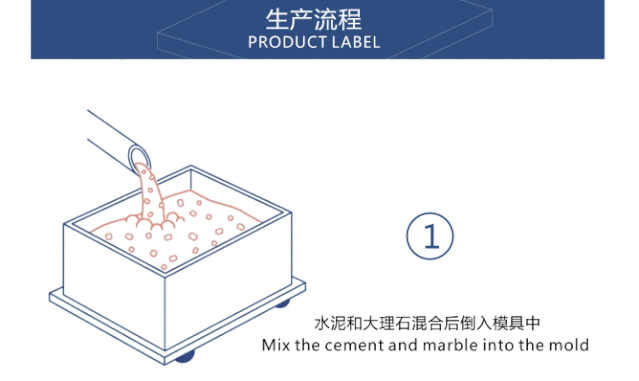 生产流程
PRODUCT LABEL

①

水泥和大理石混合后倒入模具中
Mix the cement and marble into the mold