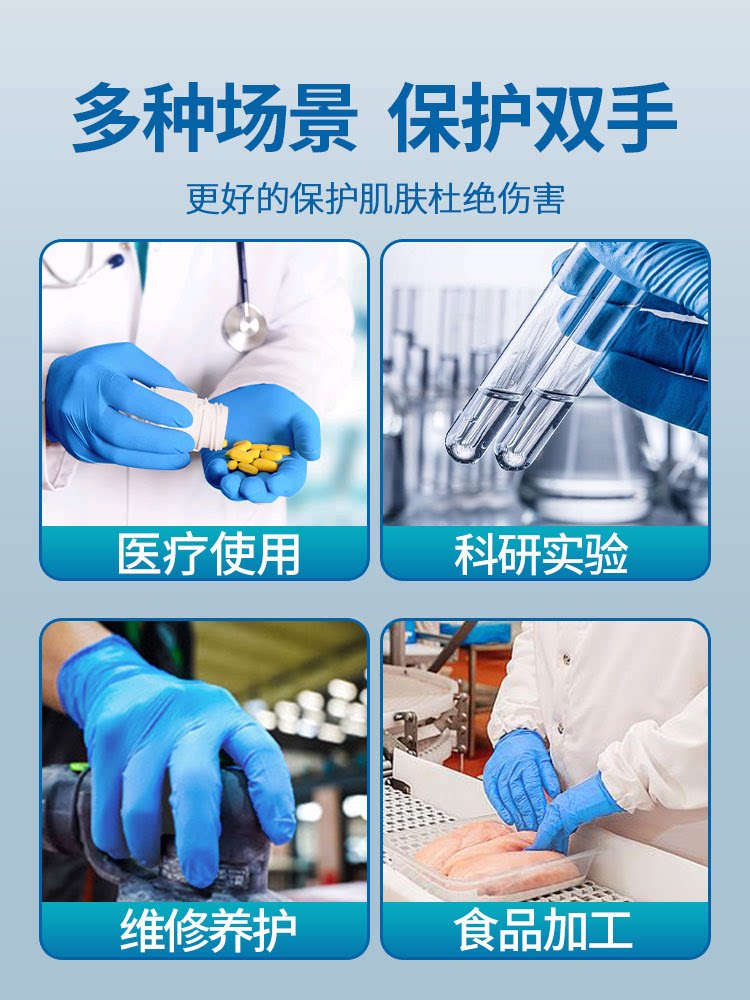 多种场景 保护双手

更好的保护肌肤杜绝伤害

医疗使用

科研实验

维修养护

食品加工