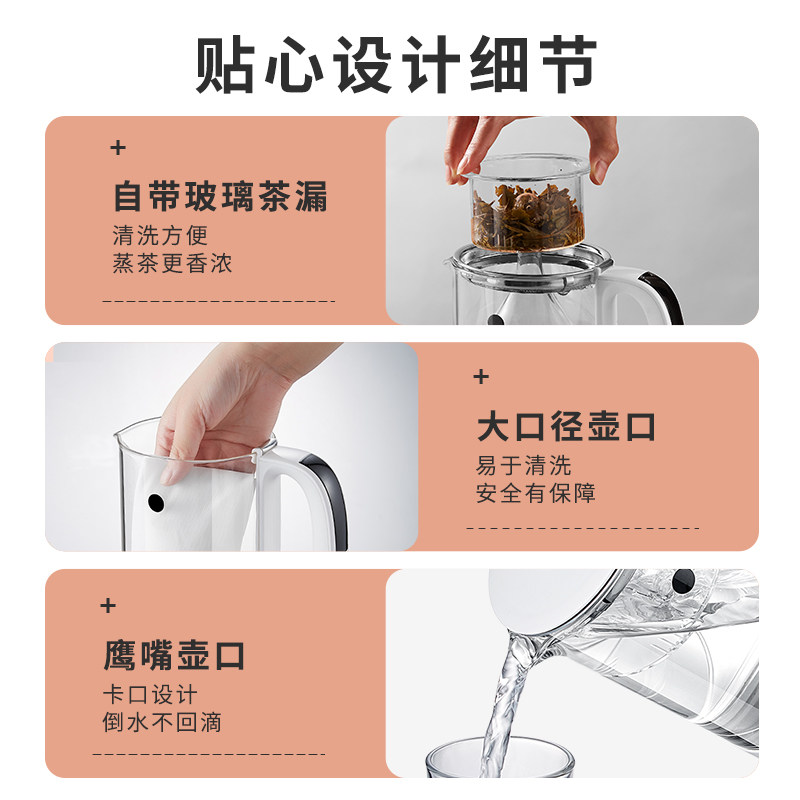 贴心设计细节

+
自带玻璃茶漏
清洗方便
蒸茶更香浓

+
大口径壶口
易于清洗
安全有保障

+
鹰嘴壶口
卡口设计
倒水不回滴