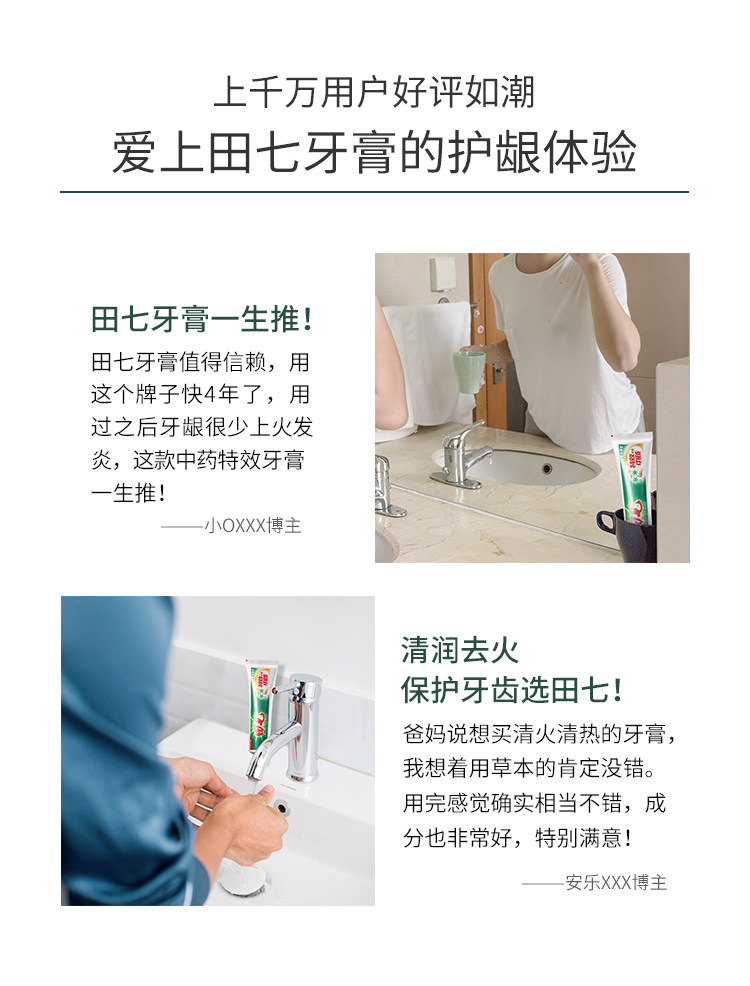 上千万用户好评如潮
爱上田七牙膏的护龈体验

田七牙膏一生推！
田七牙膏值得信赖，用这个牌子快4年了，用过之后牙龈很少上火发炎，这款中药特效牙膏一生推！
——小OXXX博主

清润去火
保护牙齿选田七！
爸妈说想买清火清热的牙膏，我想着用草本的肯定没错。用完感觉确实相当不错，成分也非常好，特别满意！
——安乐XXX博主