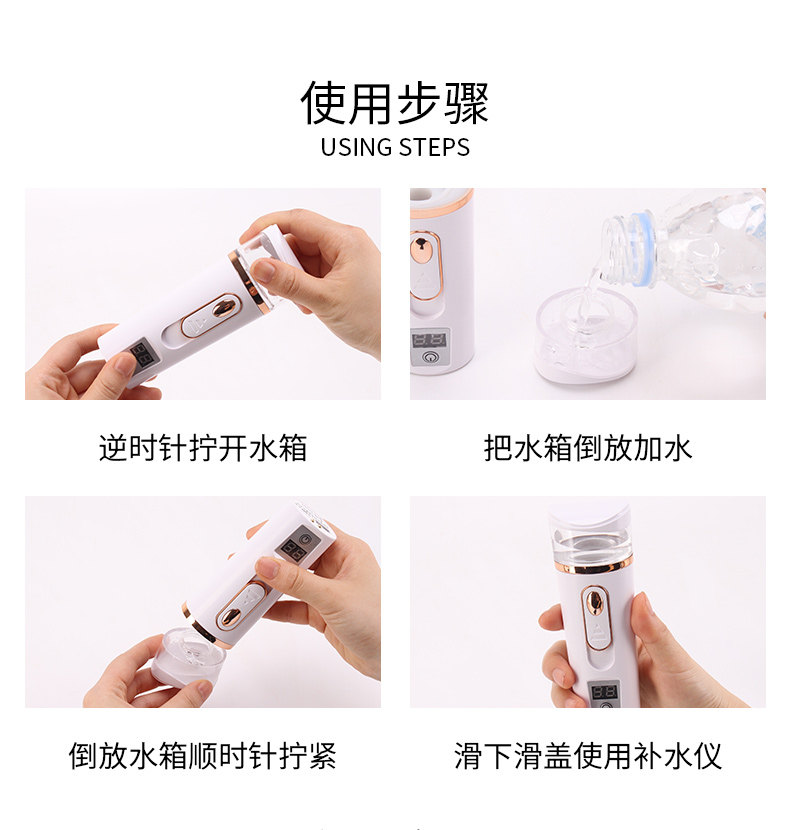 使用步骤
USING STEPS

逆时针拧开水箱

把水箱倒放加水

倒放水箱顺时针拧紧

滑下滑盖使用补水仪