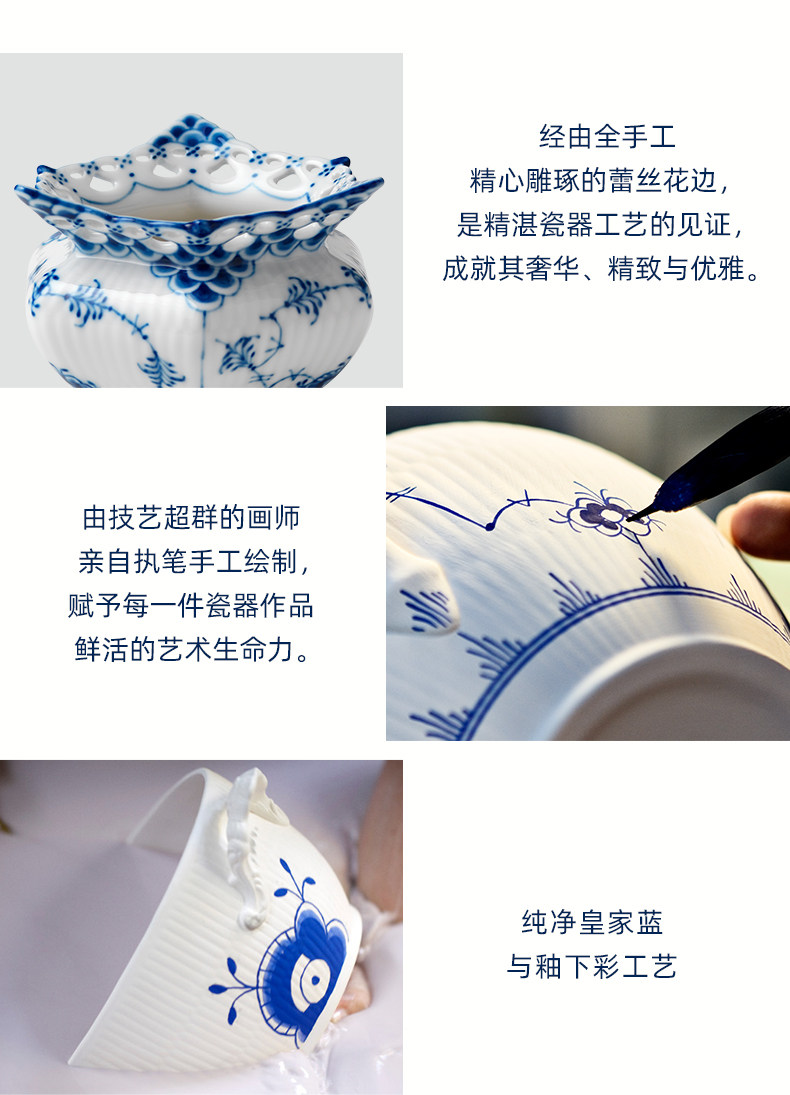 经由全手工
精心雕琢的蕾丝花边，
是精湛瓷器工艺的见证，
成就其奢华、精致与优雅。

由技艺超群的画师
亲自执笔手工绘制，
赋予每一件瓷器作品
鲜活的艺术生命力。

纯净皇家蓝
与釉下彩工艺