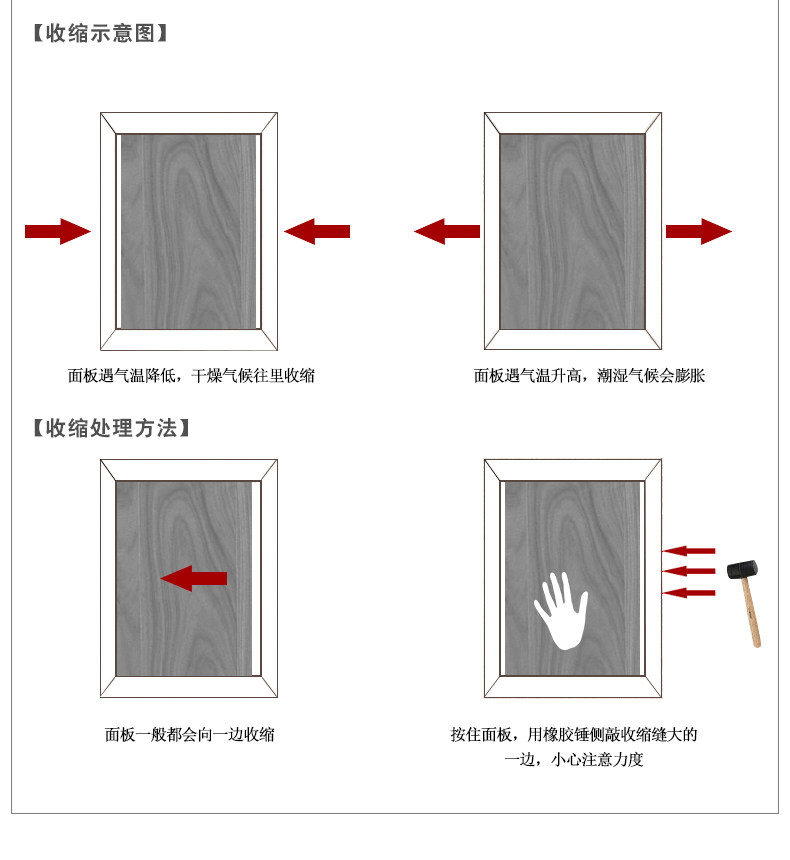 【收缩示意图】

面板遇气温降低，干燥气候往里收缩

面板遇气温升高，潮湿气候会膨胀

【收缩处理方法】

面板一般都会向一边收缩

按住面板，用橡胶锤侧敲收缩缝大的一边，小心注意力度