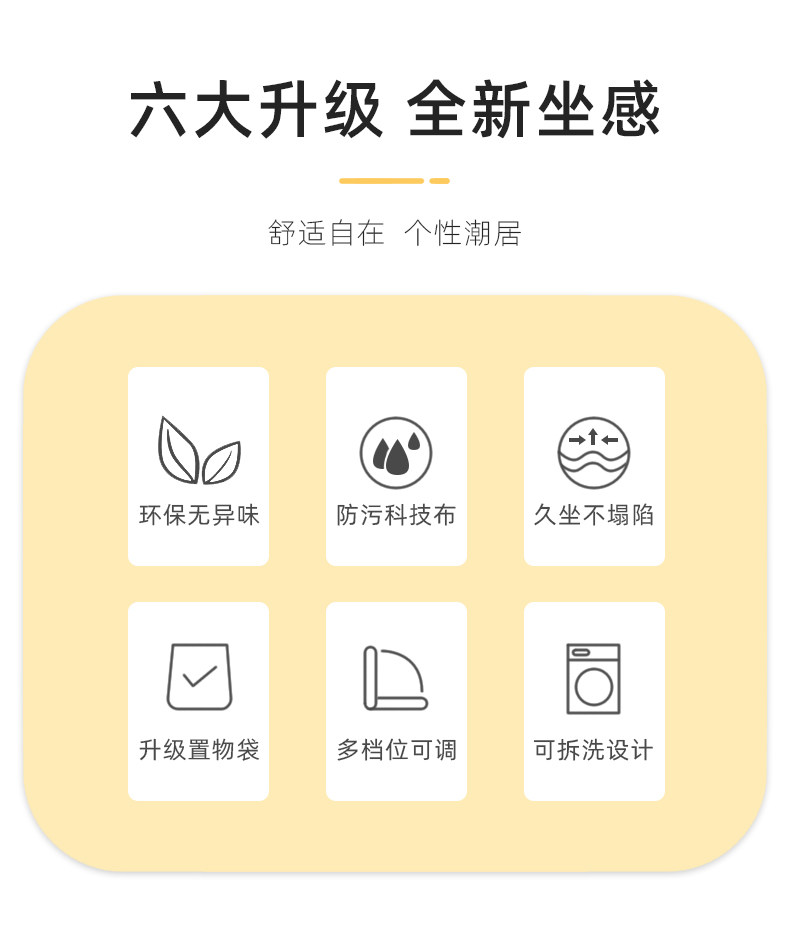 六大升级 全新坐感

舒适自在 个性潮居

环保无异味

防污科技布

久坐不塌陷

升级置物袋

多档位可调

可拆洗设计