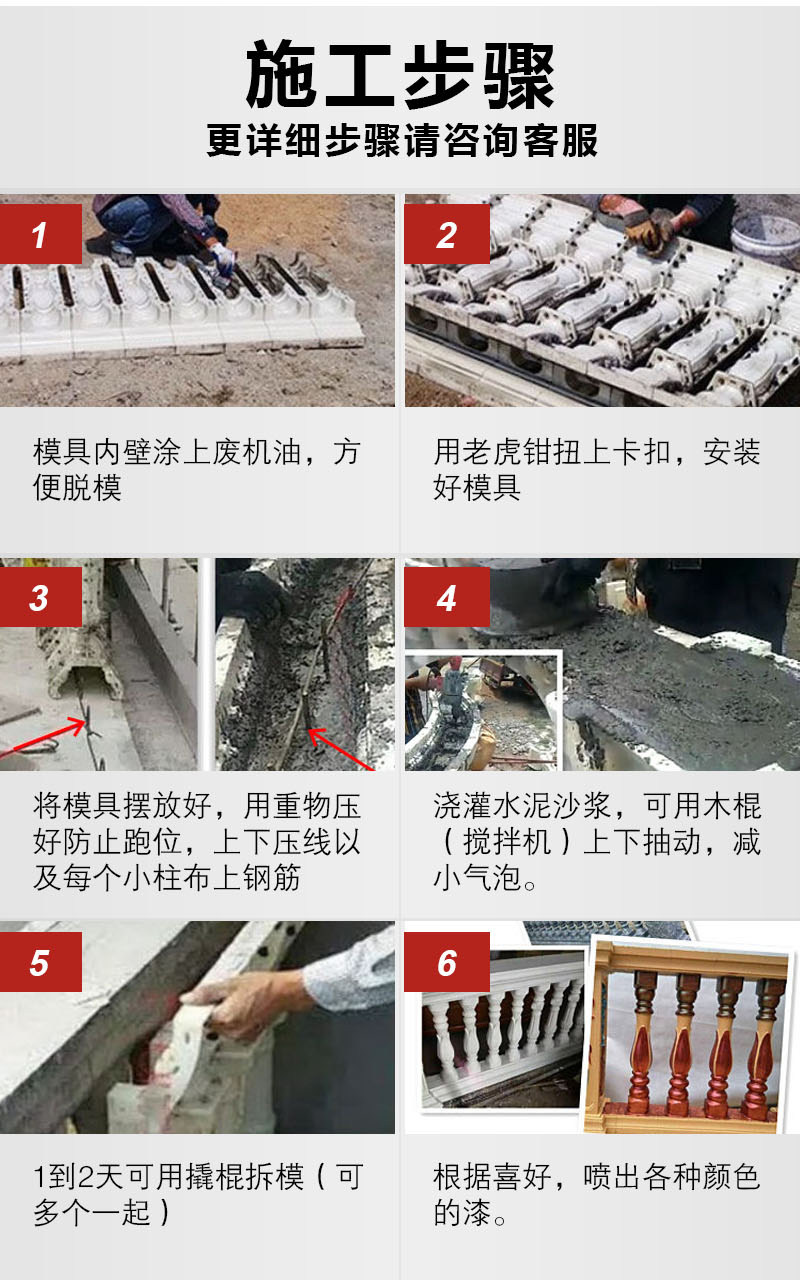 施工步骤
更详细步骤请咨询客服

1

模具内壁涂上废机油，方便脱模

2

用老虎钳扭上卡扣，安装好模具

3

将模具摆放好，用重物压好防止跑位，上下压线以及每个小柱布上钢筋

4

浇灌水泥沙浆，可用木棍（搅拌机）上下抽动，减小气泡。

5

1到2天可用撬棍拆模（可多个一起）

6

根据喜好，喷出各种颜色的漆。