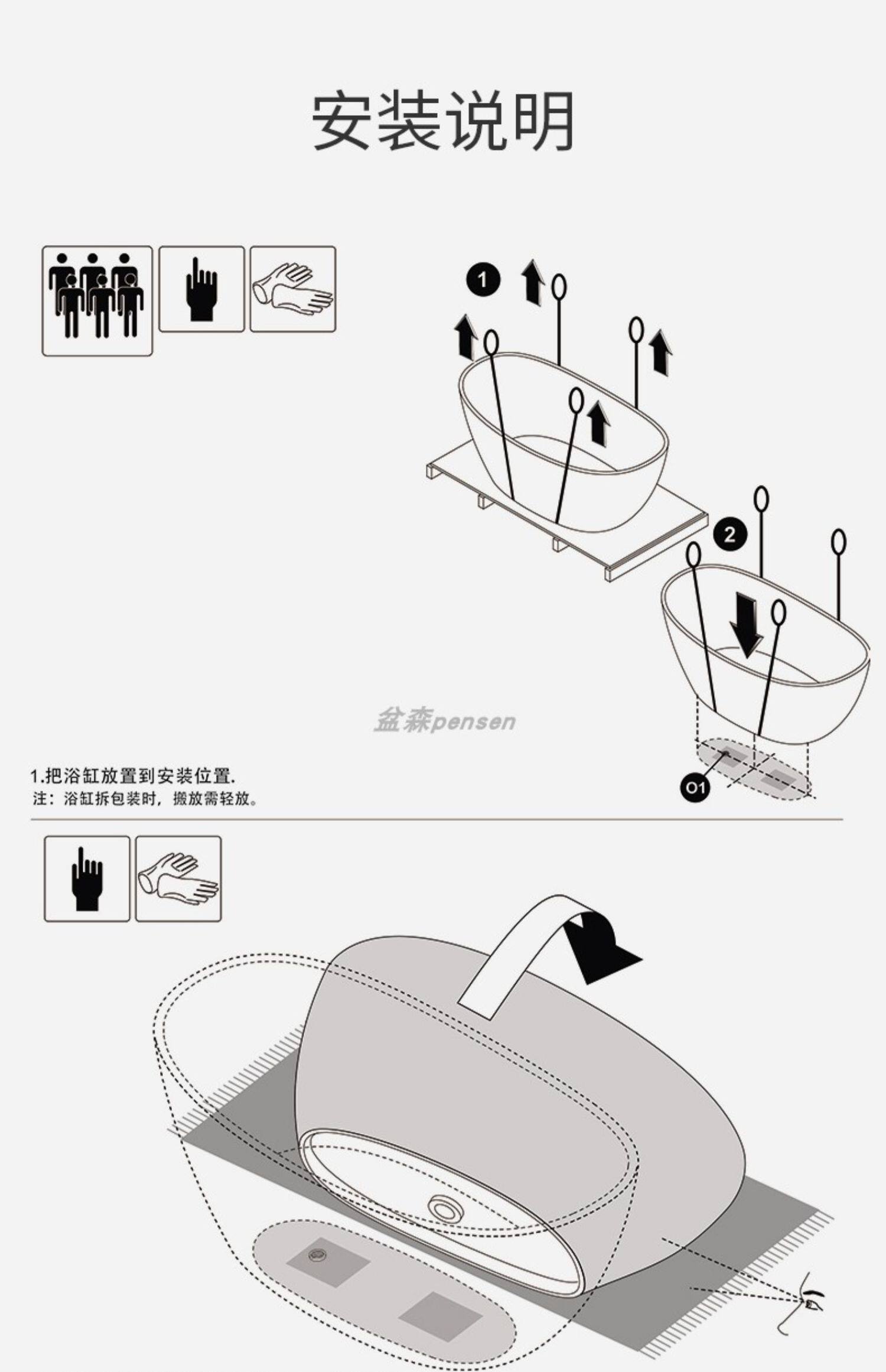 安装说明

1

2

盆森pensen

O1

1.把浴缸放置到安装位置.
注：浴缸拆包装时，搬放需轻放。