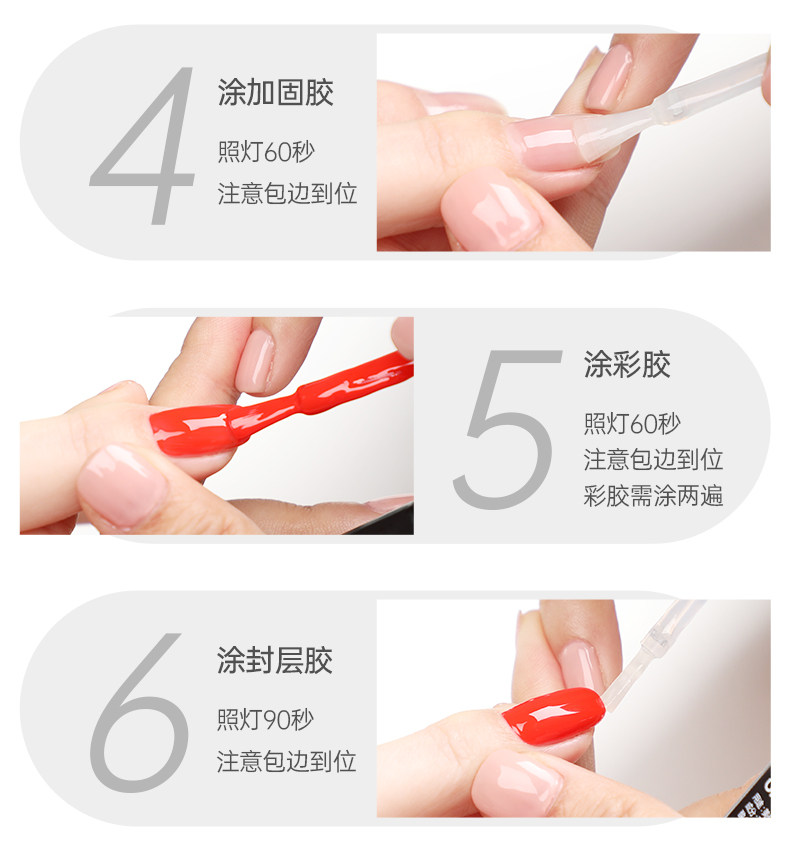 4
涂加固胶
照灯60秒
注意包边到位

5
涂彩胶
照灯60秒
注意包边到位
彩胶需涂两遍

6
涂封层胶
照灯90秒
注意包边到位