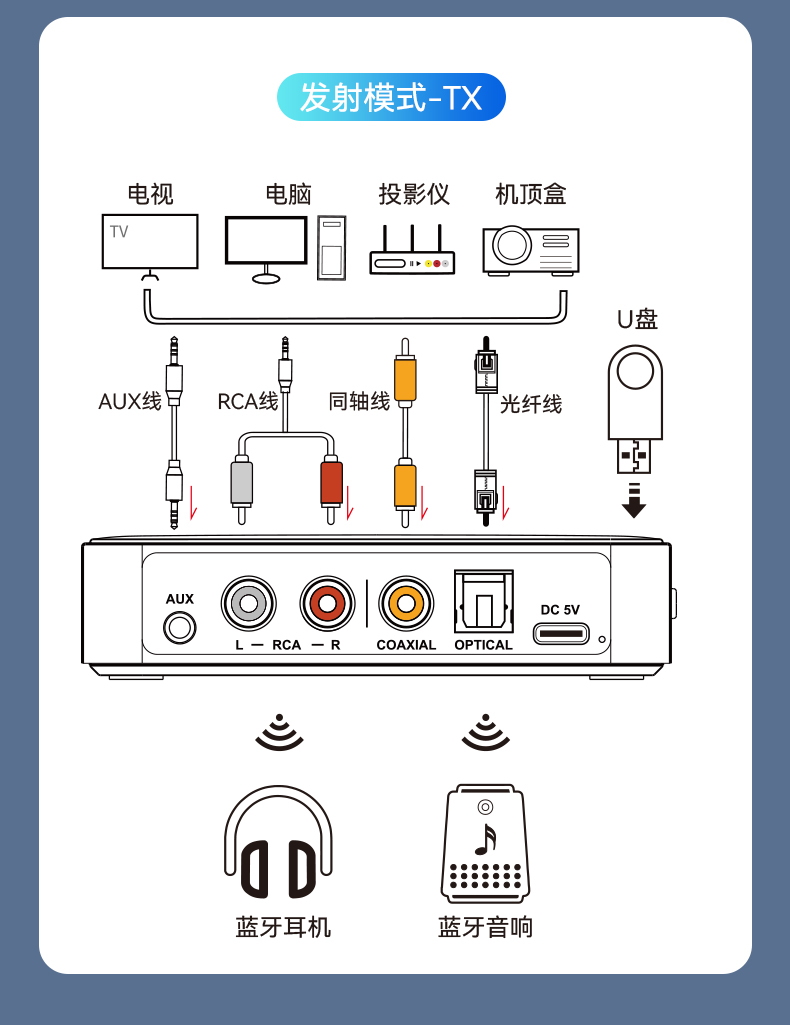 发射模式-TX

电视 电脑 投影仪 机顶盒

TV

U盘

AUX线 RCA线 同轴线 光纤线

AUX L — RCA — R COAXIAL OPTICAL DC 5V

蓝牙耳机 蓝牙音响