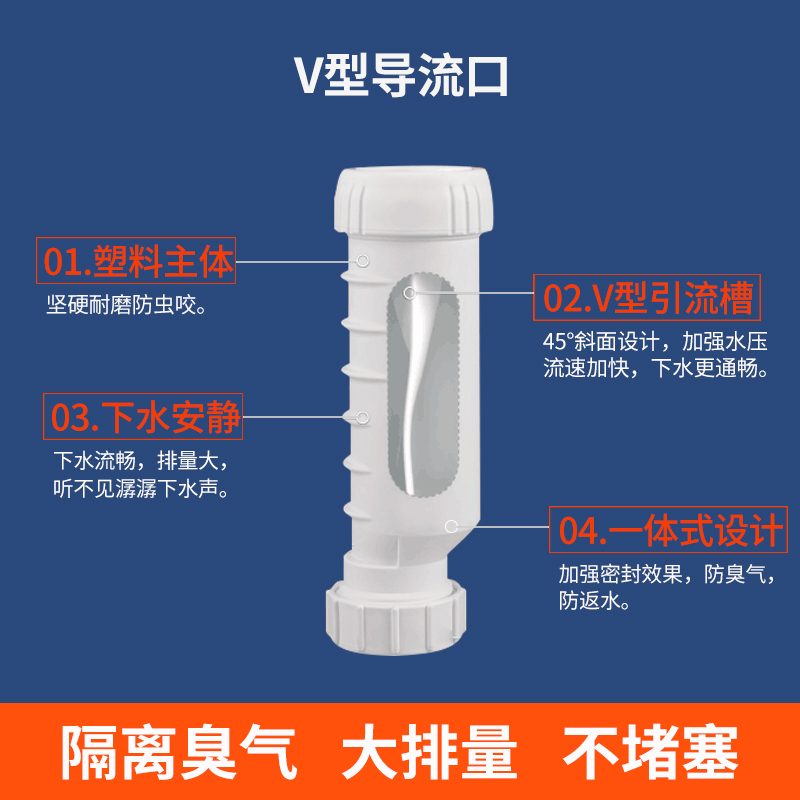 V型导流口

01.塑料主体
坚硬耐磨防虫咬。

02.V型引流槽
45°斜面设计，加强水压流速加快，下水更通畅。

03.下水安静
下水流畅，排量大，听不见潺潺下水声。

04.一体式设计
加强密封效果，防臭气，防返水。

隔离臭气 大排量 不堵塞