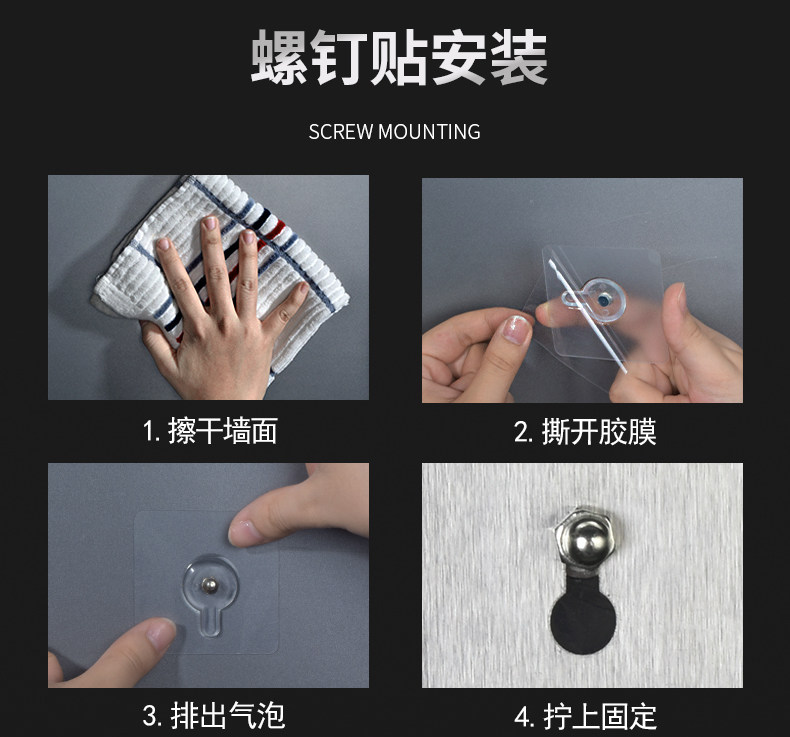 螺钉贴安装

SCREW MOUNTING

1. 擦干墙面

2. 撕开胶膜

3. 排出气泡

4. 拧上固定