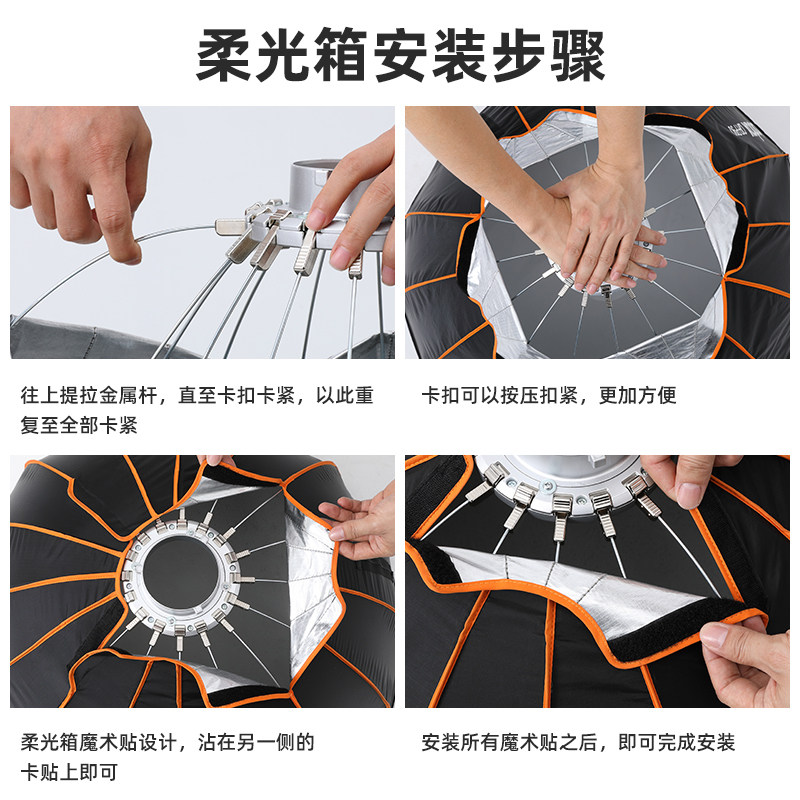 柔光箱安装步骤

往上提拉金属杆，直至卡扣卡紧，以此重复至全部卡紧

卡扣可以按压扣紧，更加方便

柔光箱魔术贴设计，沾在另一侧的卡贴上即可

安装所有魔术贴之后，即可完成安装