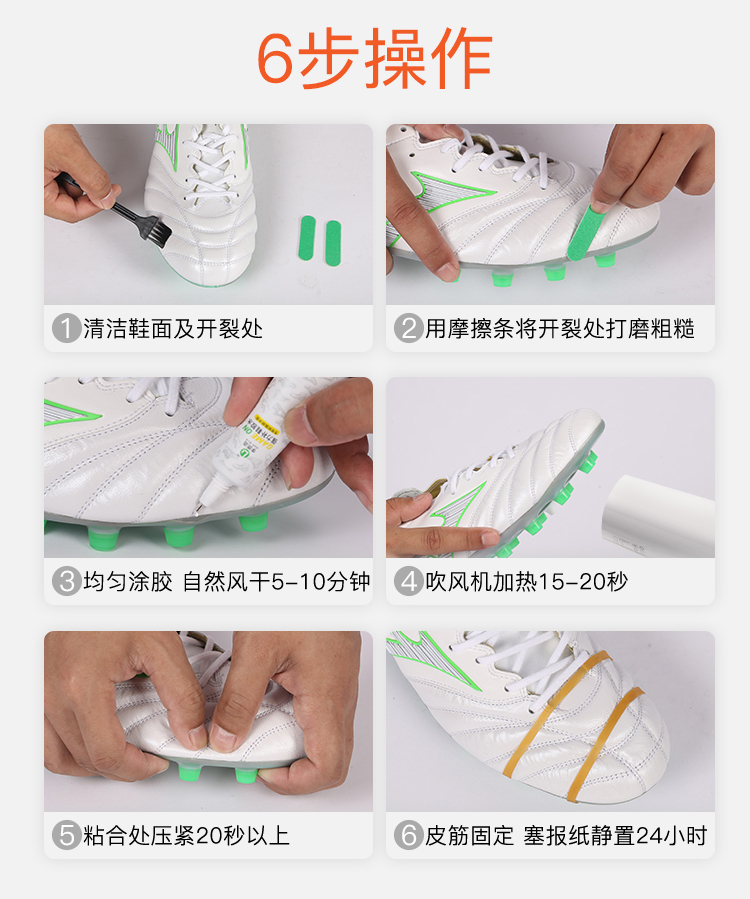 6步操作

1 清洁鞋面及开裂处

2 用摩擦条将开裂处打磨粗糙

3 均匀涂胶 自然风干5-10分钟

4 吹风机加热15-20秒

5 粘合处压紧20秒以上

6 皮筋固定 塞报纸静置24小时