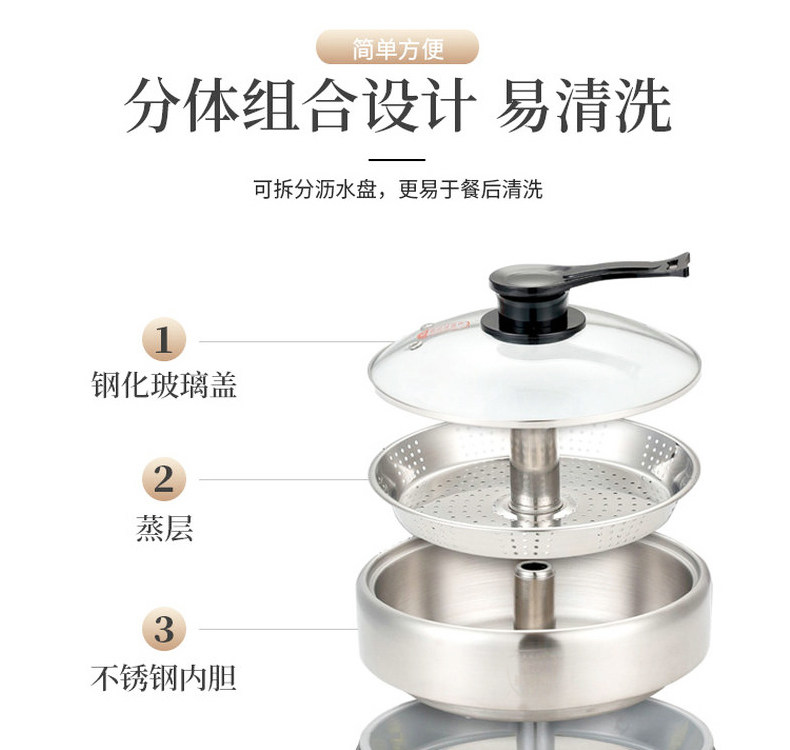 简单方便

分体组合设计 易清洗

可拆分沥水盘，更易于餐后清洗

1
钢化玻璃盖

2
蒸层

3
不锈钢内胆