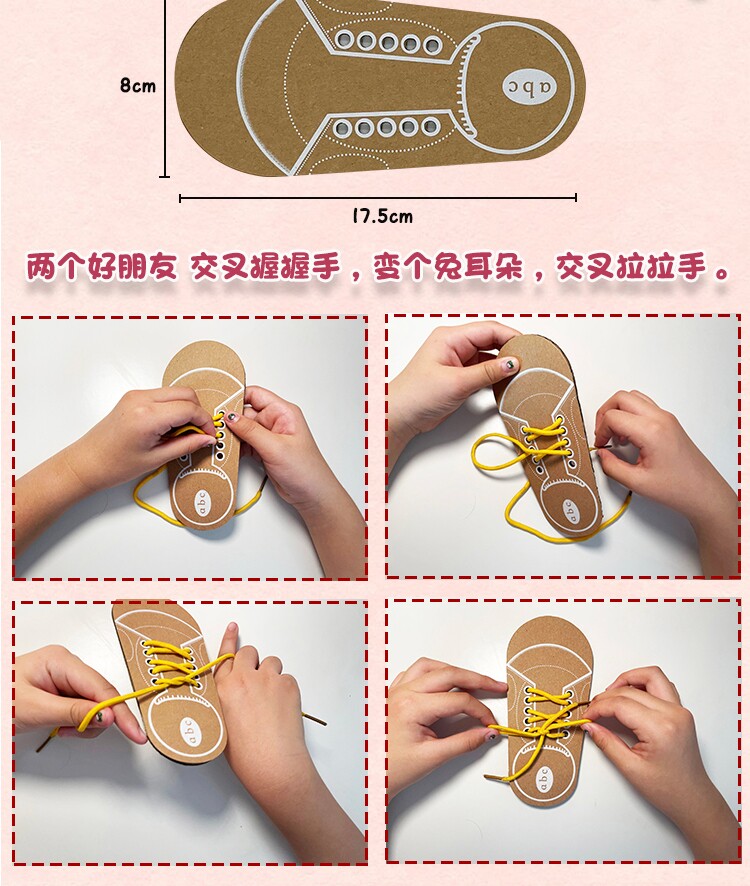 8cm

abc

17.5cm

两个好朋友 交叉握握手，变个兔耳朵，交叉拉拉手。

abc

abc

abc

abc