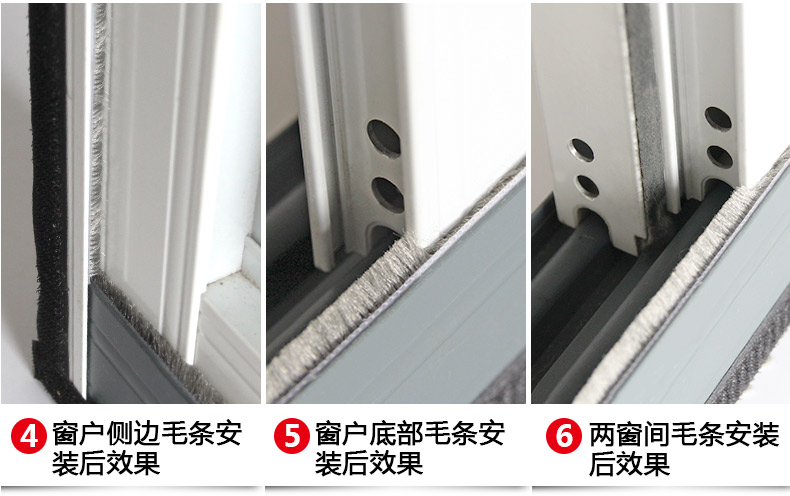 4 窗户侧边毛条安装后效果

5 窗户底部毛条安装后效果

6 两窗间毛条安装后效果