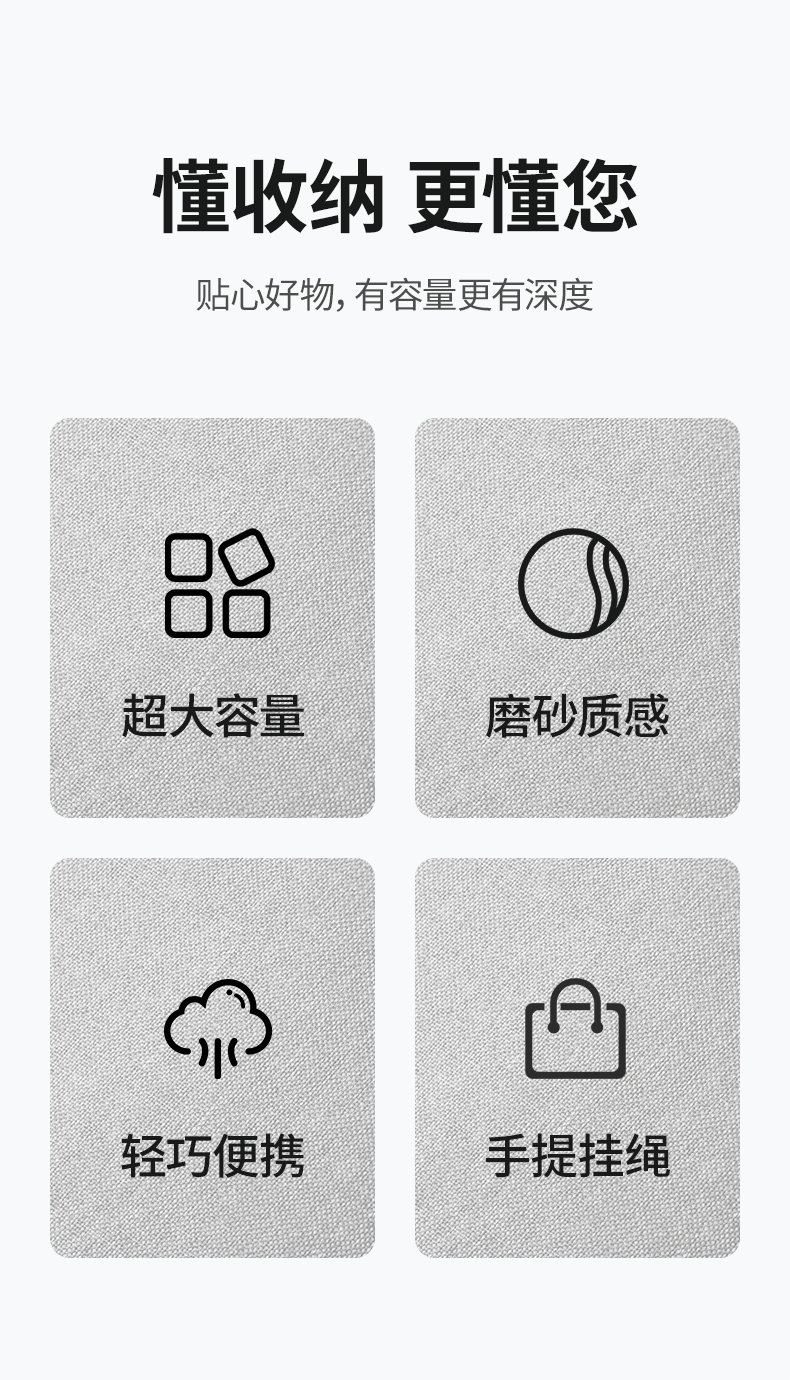 懂收纳 更懂您

贴心好物，有容量更有深度

超大容量

磨砂质感

轻巧便携

手提挂绳