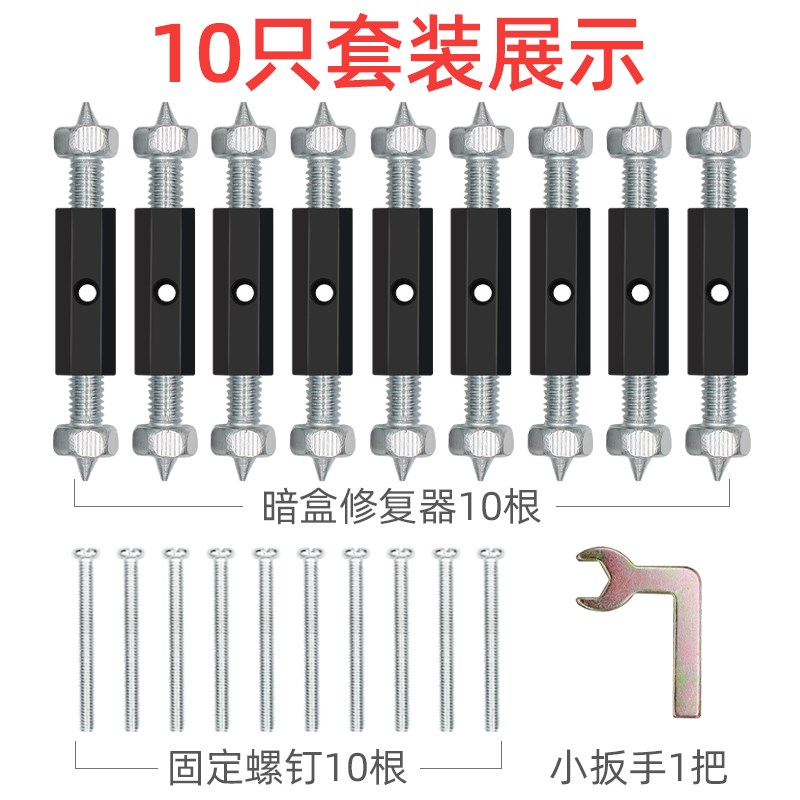 10只套装展示

暗盒修复器10根

固定螺钉10根

小扳手1把