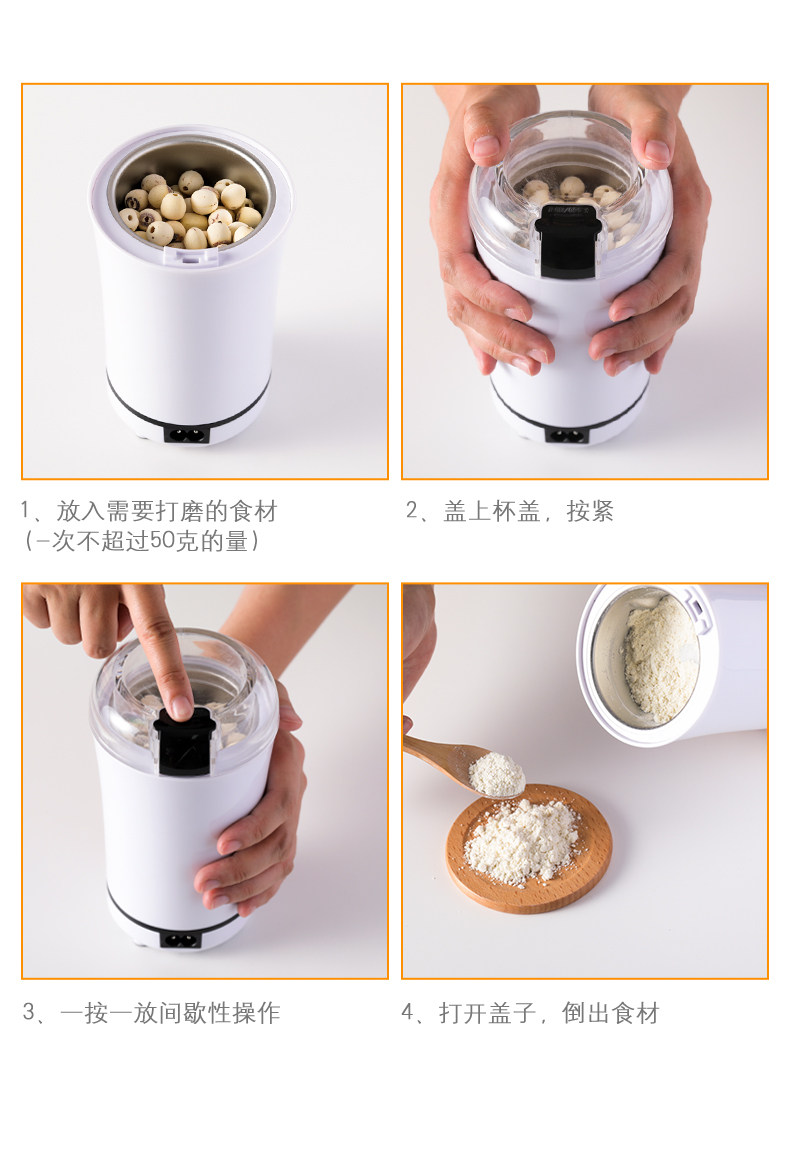 1、放入需要打磨的食材
(一次不超过50克的量)

2、盖上杯盖，按紧

3、一按一放间歇性操作

4、打开盖子，倒出食材