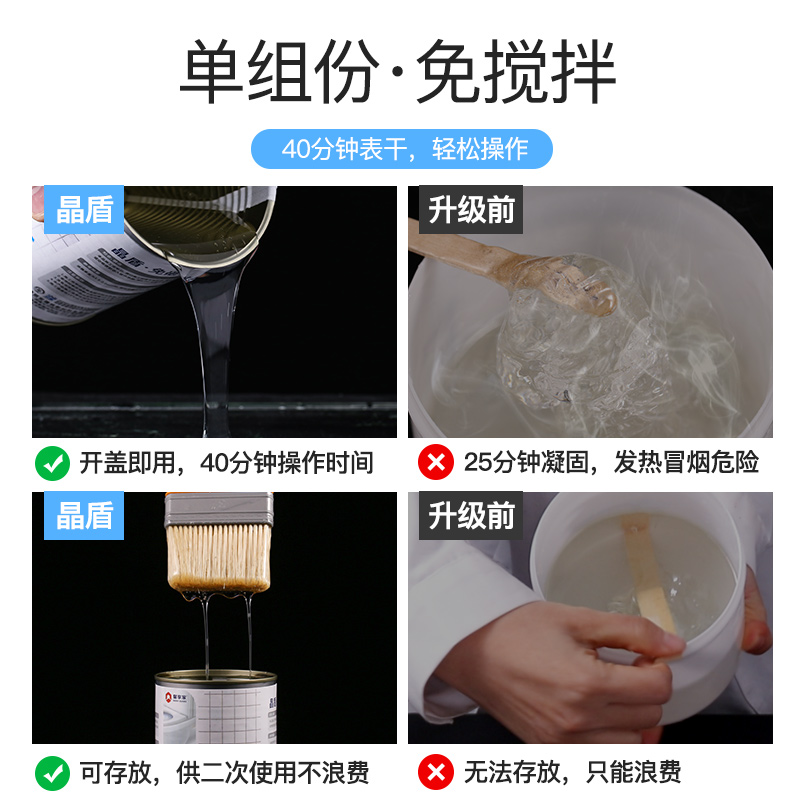 单组份·免搅拌

40分钟表干，轻松操作

晶盾

升级前

开盖即用，40分钟操作时间

25分钟凝固，发热冒烟危险

晶盾

升级前

可存放，供二次使用不浪费

无法存放，只能浪费