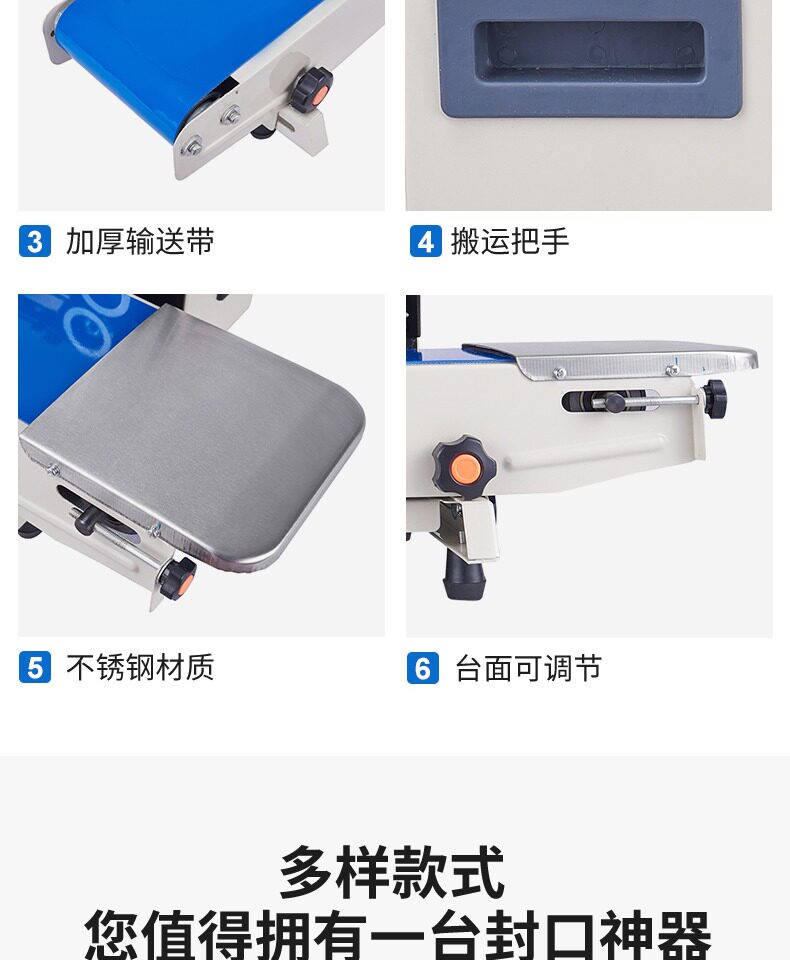 3 加厚输送带

4 搬运把手

5 不锈钢材质

6 台面可调节

多样款式
您值得拥有一台封口神器