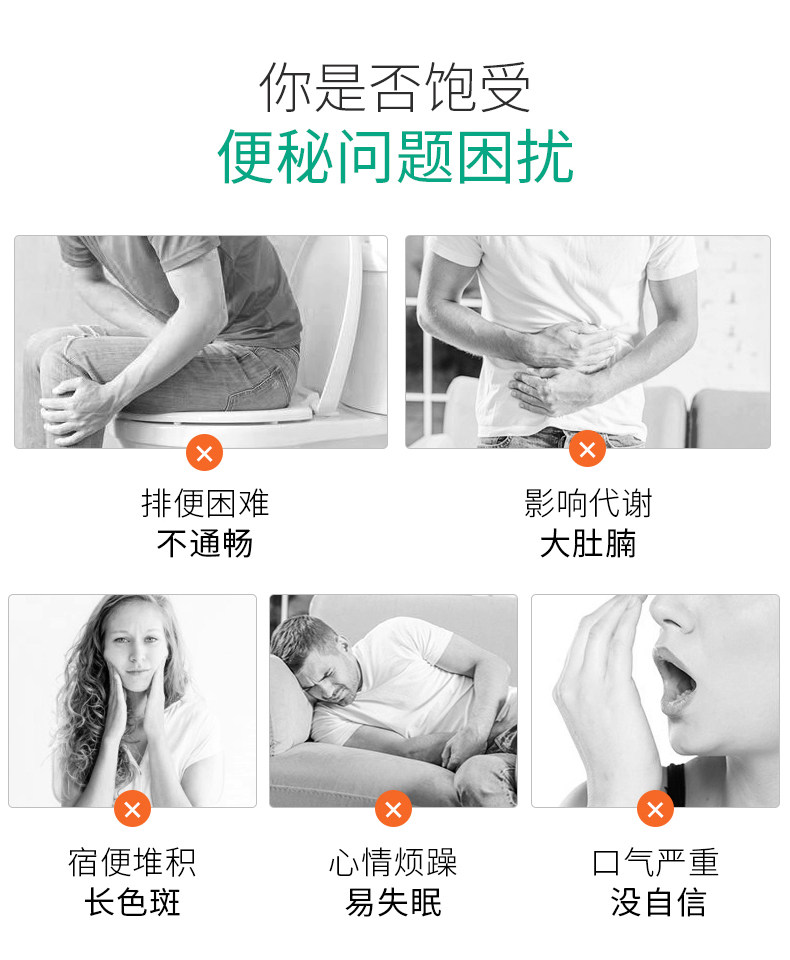 你是否饱受
便秘问题困扰

排便困难
不通畅

影响代谢
大肚腩

宿便堆积
长色斑

心情烦躁
易失眠

口气严重
没自信