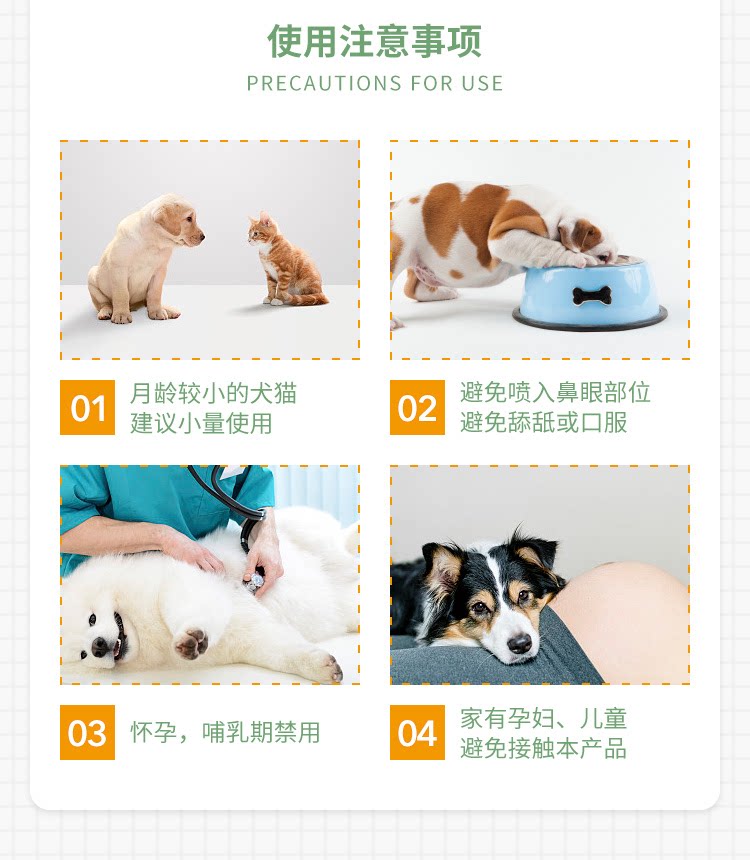 使用注意事项
PRECAUTIONS FOR USE

01 月龄较小的犬猫
建议小量使用

02 避免喷入鼻眼部位
避免舔舐或口服

03 怀孕，哺乳期禁用

04 家有孕妇、儿童
避免接触本产品