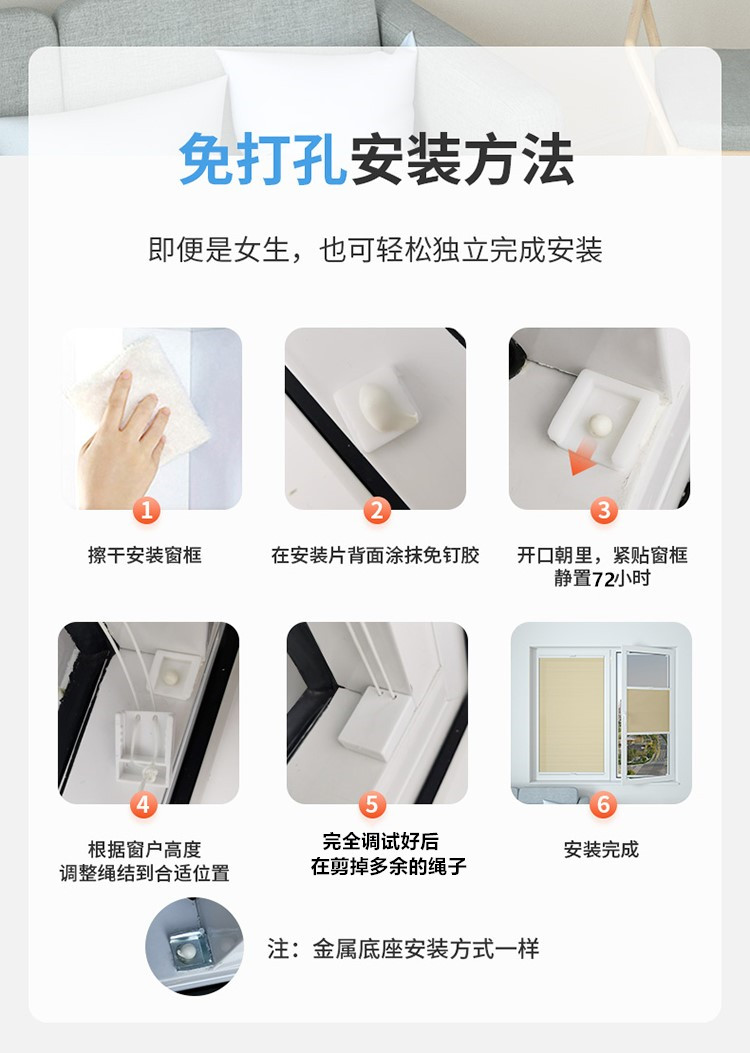 免打孔安装方法

即便是女生，也可轻松独立完成安装

1
擦干安装窗框

2
在安装片背面涂抹免钉胶

3
开口朝里，紧贴窗框
静置72小时

4
根据窗户高度
调整绳结到合适位置

5
完全调试好后
在剪掉多余的绳子

6
安装完成

注：金属底座安装方式一样