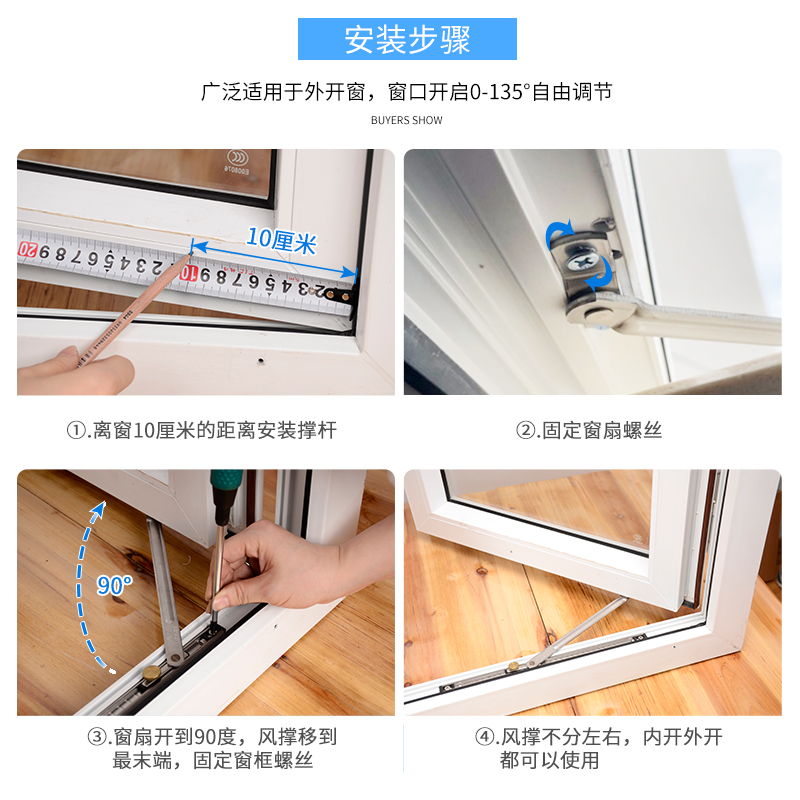 安装步骤

广泛适用于外开窗，窗口开启0-135°自由调节

BUYERS SHOW

10厘米

①.离窗10厘米的距离安装撑杆

②.固定窗扇螺丝

90°

③.窗扇开到90度，风撑移到最末端，固定窗框螺丝

④.风撑不分左右，内开外开都可以使用