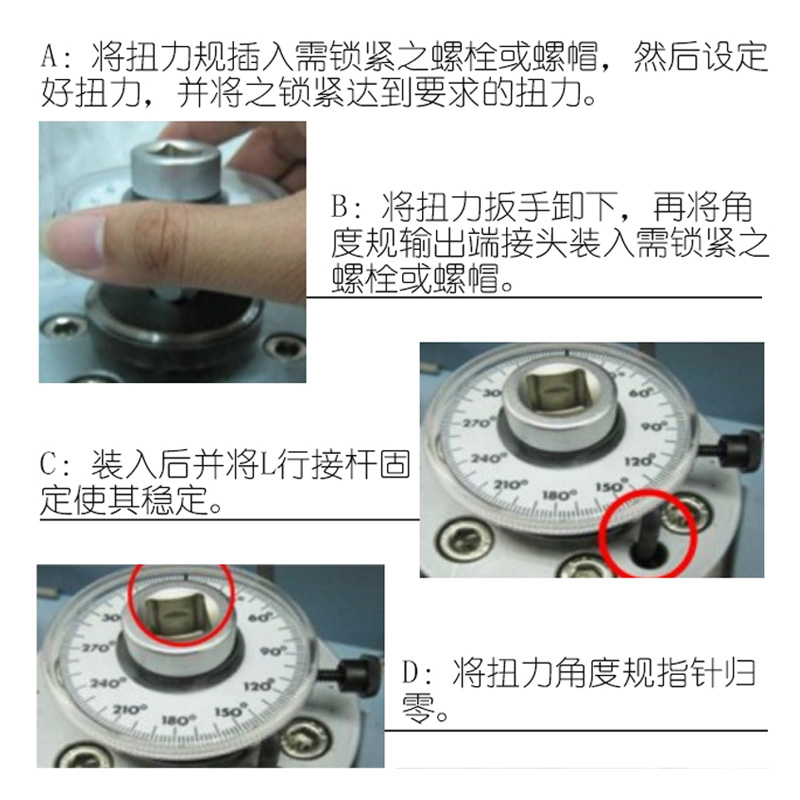 A：将扭力规插入需锁紧之螺栓或螺帽，然后设定好扭力，并将之锁紧达到要求的扭力。

B：将扭力扳手卸下，再将角度规输出端接头装入需锁紧之螺栓或螺帽。

30 60° 270° 90° 240° 120° 210° 180° 150°

C：装入后并将L行接杆固定使其稳定。

30 60° 270° 90° 240° 120° 210° 180° 150°

D：将扭力角度规指针归零。