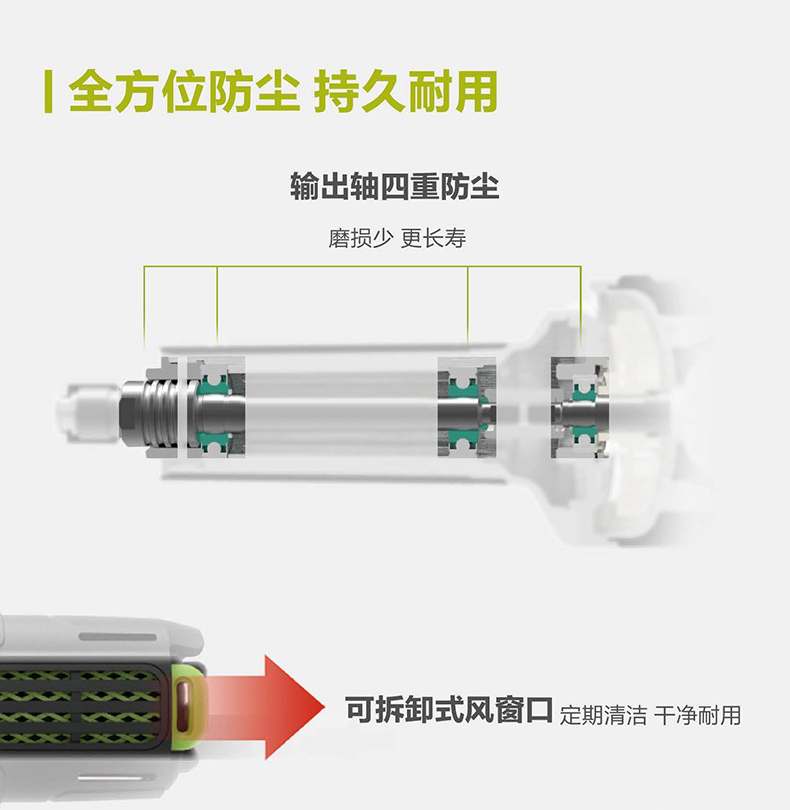 全方位防尘 持久耐用

输出轴四重防尘

磨损少 更长寿

可拆卸式风窗口 定期清洁 干净耐用