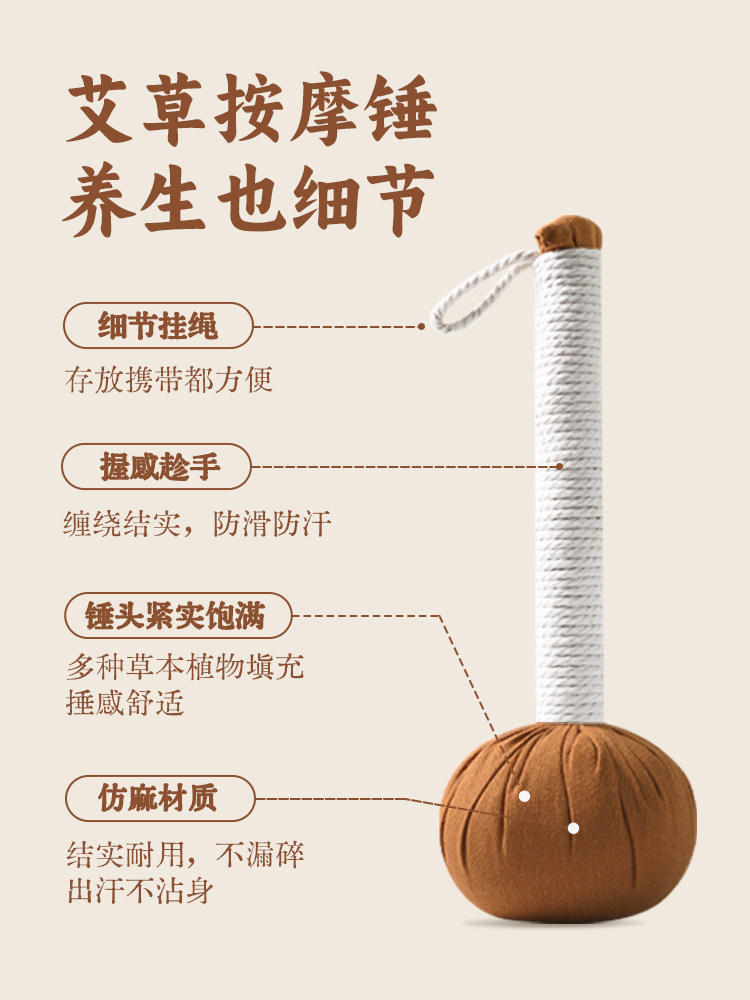 艾草按摩锤
养生也细节

细节挂绳

存放携带都方便

握感趁手

缠绕结实，防滑防汗

锤头紧实饱满

多种草本植物填充
捶感舒适

仿麻材质

结实耐用，不漏碎
出汗不沾身