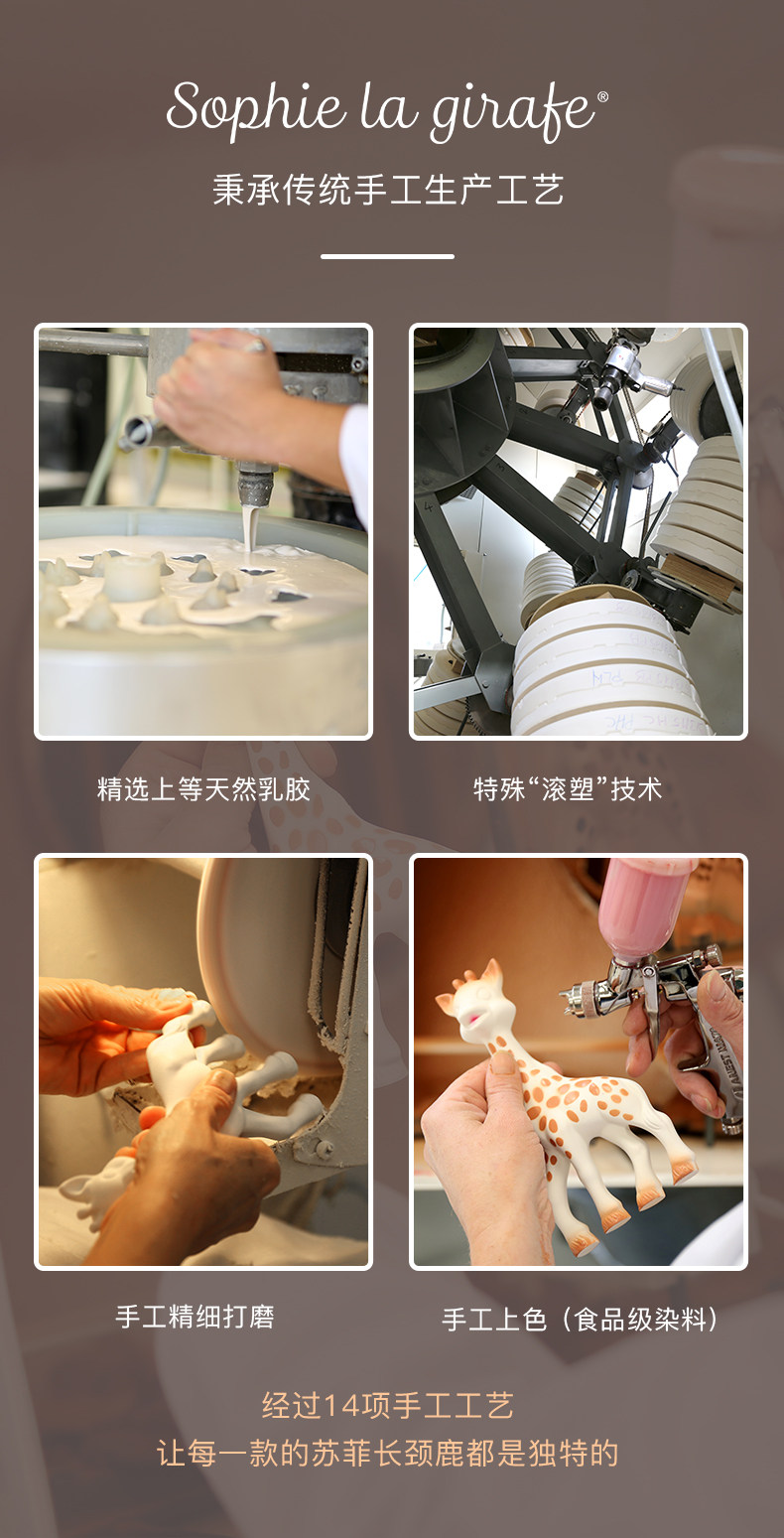 Sophie la girafe®

秉承传统手工生产工艺

精选上等天然乳胶

特殊“滚塑”技术

手工精细打磨

手工上色（食品级染料）

经过14项手工工艺
让每一款的苏菲长颈鹿都是独特的