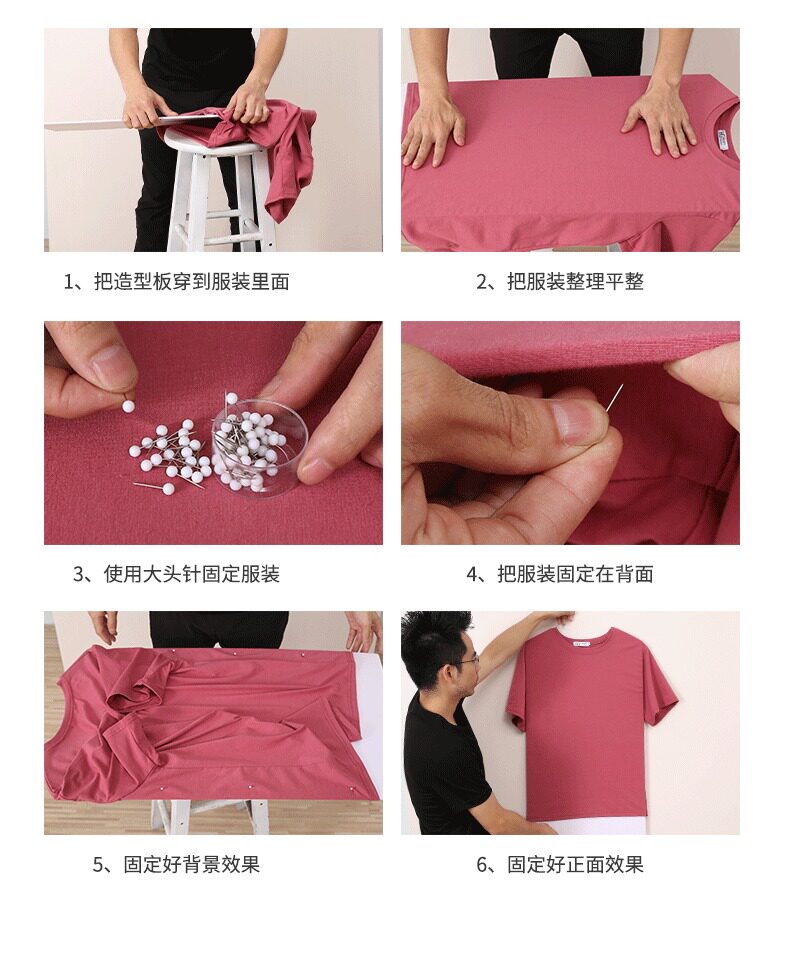 1、把造型板穿到服装里面

2、把服装整理平整

3、使用大头针固定服装

4、把服装固定在背面

5、固定好背景效果

6、固定好正面效果