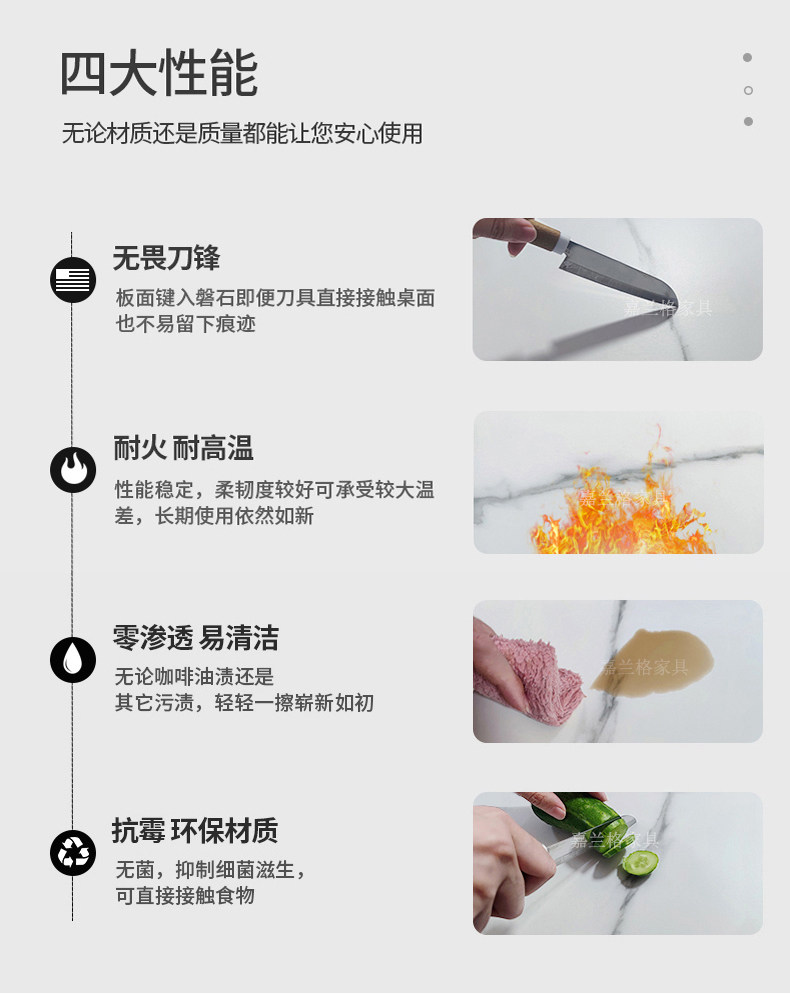 四大性能

无论材质还是质量都能让您安心使用

无畏刀锋

板面键入磐石即便刀具直接接触桌面也不易留下痕迹

嘉兰格家具

耐火 耐高温

性能稳定，柔韧度较好可承受较大温差，长期使用依然如新

嘉兰格家具

零渗透 易清洁

无论咖啡油渍还是其它污渍，轻轻一擦崭新如初

嘉兰格家具

抗霉 环保材质

无菌，抑制细菌滋生，可直接接触食物

嘉兰格家具