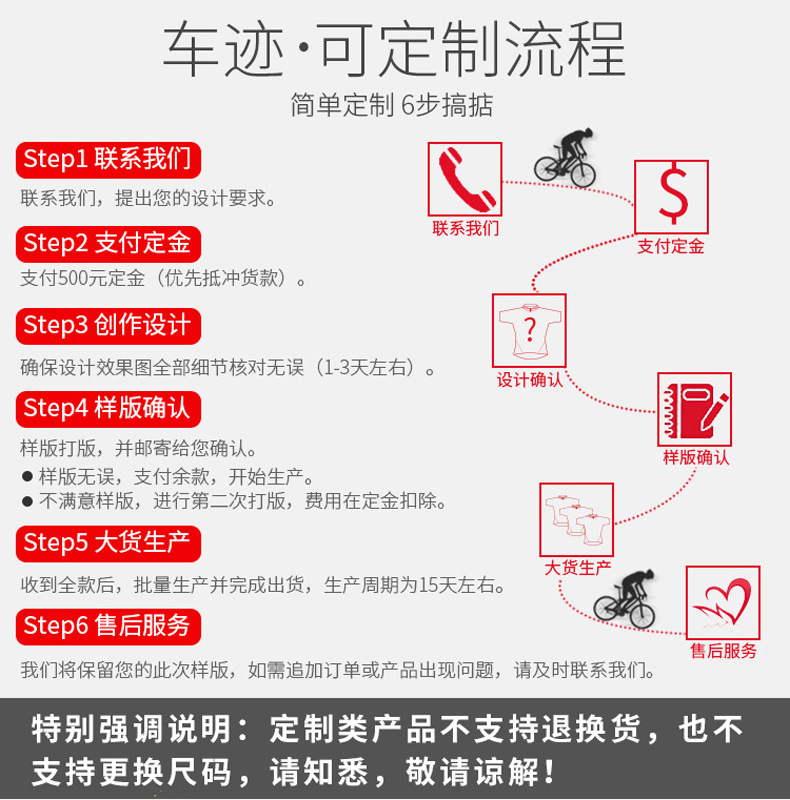 车迹·可定制流程

简单定制 6步搞掂

Step1 联系我们

联系我们，提出您的设计要求。

Step2 支付定金

支付500元定金（优先抵冲货款）。

Step3 创作设计

确保设计效果图全部细节核对无误（1-3天左右）。

Step4 样版确认

样版打版，并邮寄给您确认。

● 样版无误，支付余款，开始生产。

● 不满意样版，进行第二次打版，费用在定金扣除。

Step5 大货生产

收到全款后，批量生产并完成出货，生产周期为15天左右。

Step6 售后服务

我们将保留您的此次样版，如需追加订单或产品出现问题，请及时联系我们。

联系我们

$

支付定金

?

设计确认

样版确认

大货生产

售后服务

特别强调说明：定制类产品不支持退换货，也不支持更换尺码，请知悉，敬请谅解！