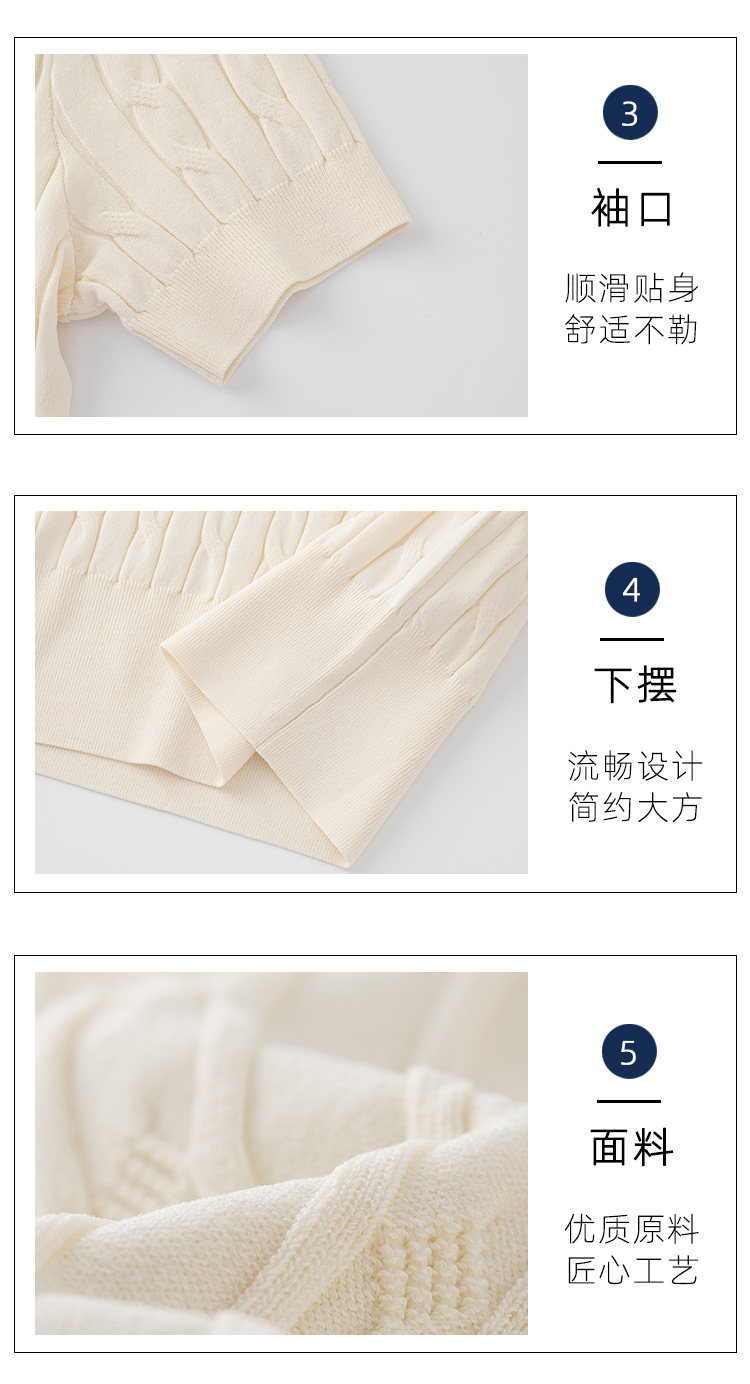 3

袖口

顺滑贴身
舒适不勒

4

下摆

流畅设计
简约大方

5

面料

优质原料
匠心工艺