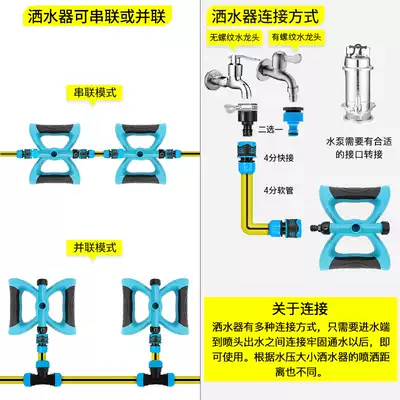 洒水器可串联或并联

串联模式

并联模式

洒水器连接方式

无螺纹水龙头

有螺纹水龙头

二选一

4分快接

4分软管

水泵需要有合适的接口转接

关于连接

洒水器有多种连接方式，只需要进水端到喷头出水之间连接牢固通水以后，即可使用。根据水压大小洒水器的喷洒距离也不同。