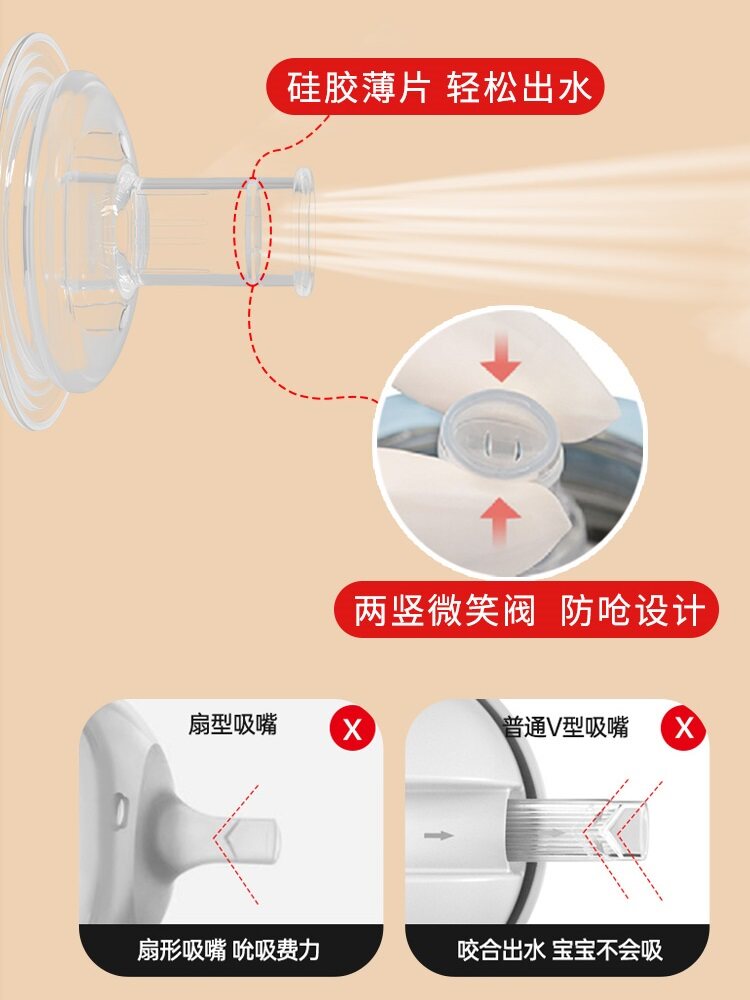 硅胶薄片 轻松出水

两竖微笑阀 防呛设计

扇型吸嘴

X

扇形吸嘴 吮吸费力

普通V型吸嘴

X

咬合出水 宝宝不会吸