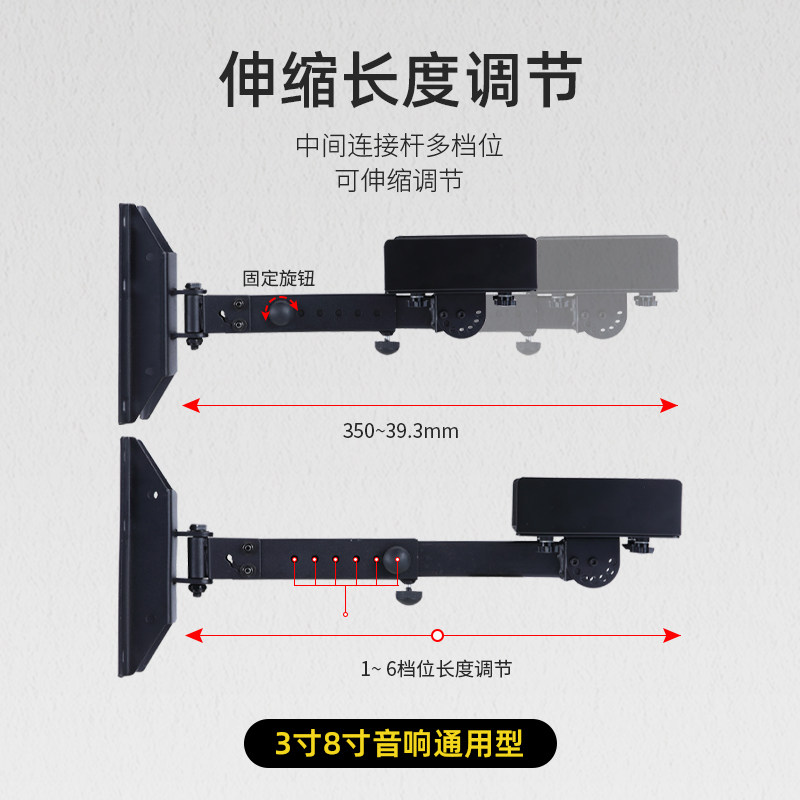 伸缩长度调节

中间连接杆多档位
可伸缩调节

固定旋钮

350~39.3mm

1~ 6档位长度调节

3寸8寸音响通用型