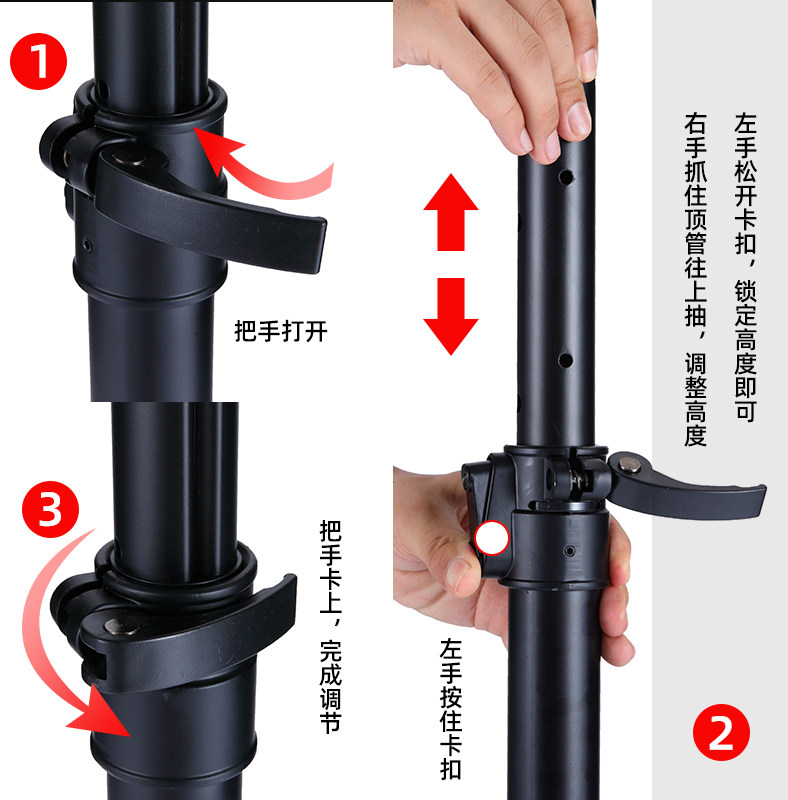 1

把手打开

3

把手卡上，完成调节

左手按住卡扣

右手抓住顶管往上抽，调整高度

左手松开卡扣，锁定高度即可

2