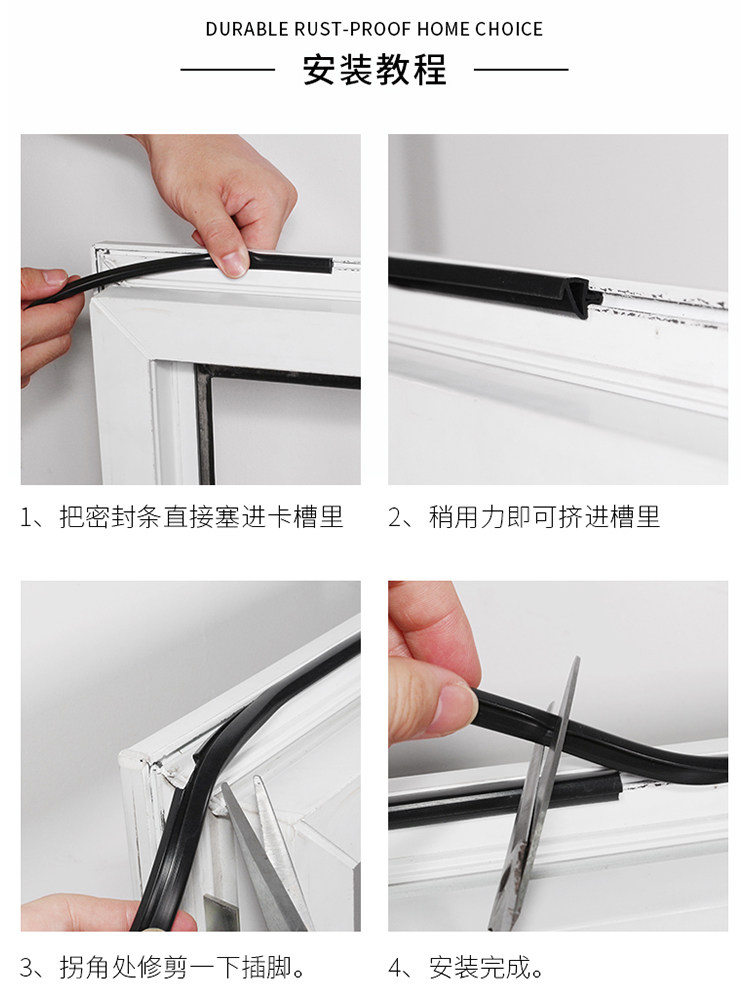 DURABLE RUST-PROOF HOME CHOICE

安装教程

1、把密封条直接塞进卡槽里

2、稍用力即可挤进槽里

3、拐角处修剪一下插脚。

4、安装完成。