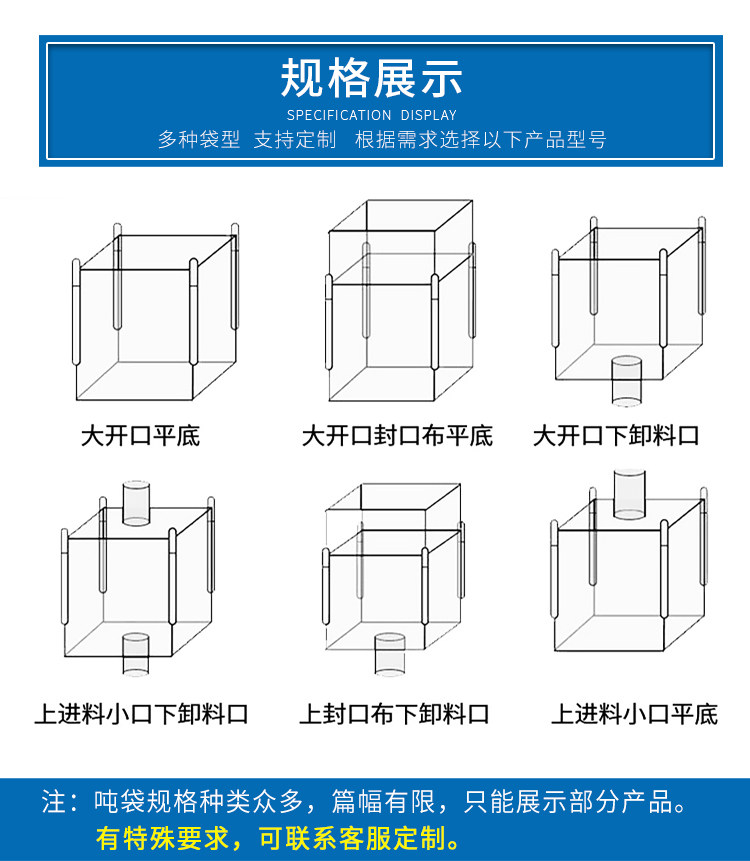 规格展示
SPECIFICATION DISPLAY
多种袋型 支持定制 根据需求选择以下产品型号

大开口平底

大开口封口布平底

大开口下卸料口

上进料小口下卸料口

上封口布下卸料口

上进料小口平底

注：吨袋规格种类众多，篇幅有限，只能展示部分产品。
有特殊要求，可联系客服定制。