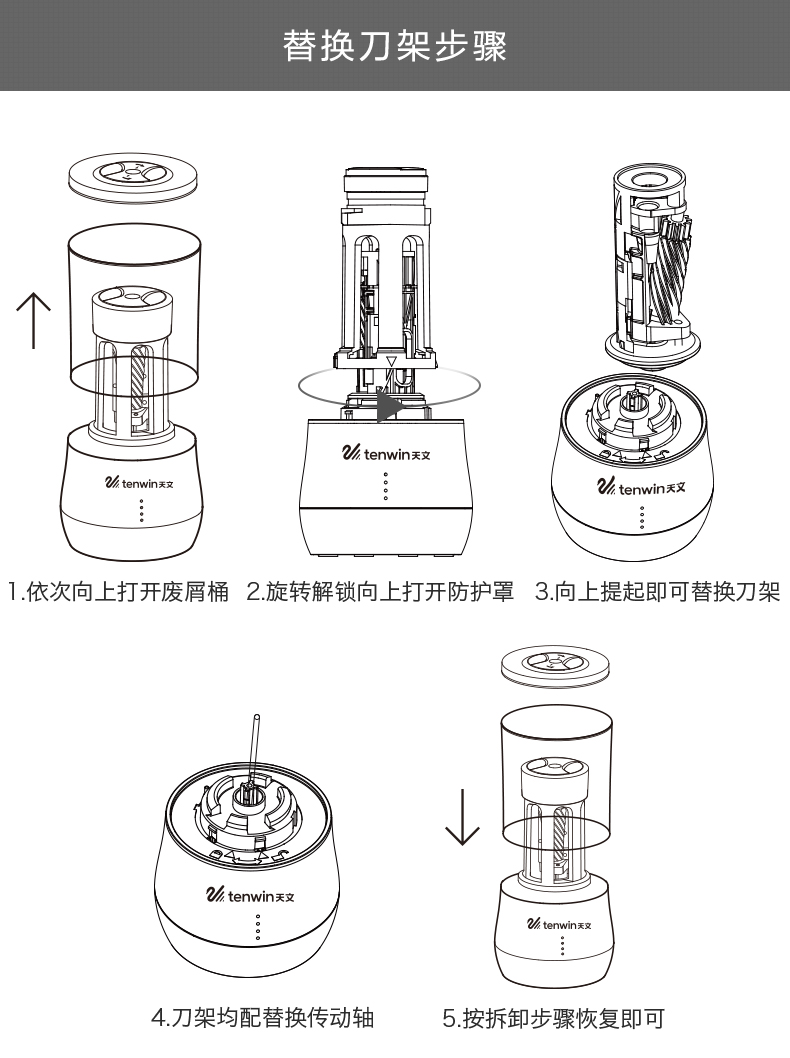 替换刀架步骤

tenwin天文

tenwin天文

tenwin天文

1.依次向上打开废屑桶　2.旋转解锁向上打开防护罩　3.向上提起即可替换刀架

tenwin天文

tenwin天文

4.刀架均配替换传动轴　5.按拆卸步骤恢复即可