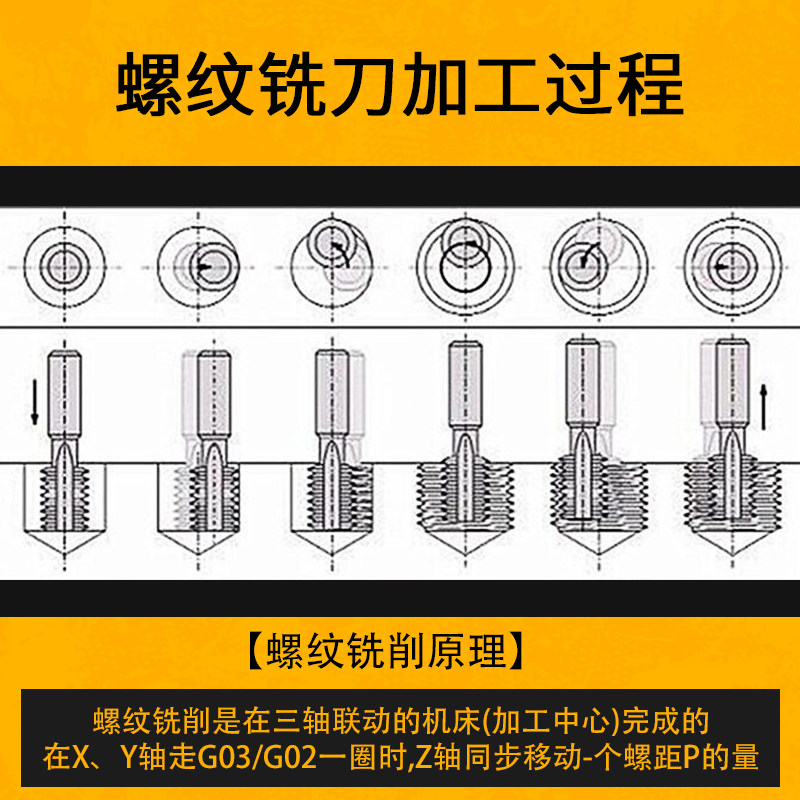 螺纹铣刀加工过程

【螺纹铣削原理】

螺纹铣削是在三轴联动的机床(加工中心)完成的
在X、Y轴走G03/G02一圈时,Z轴同步移动-个螺距P的量