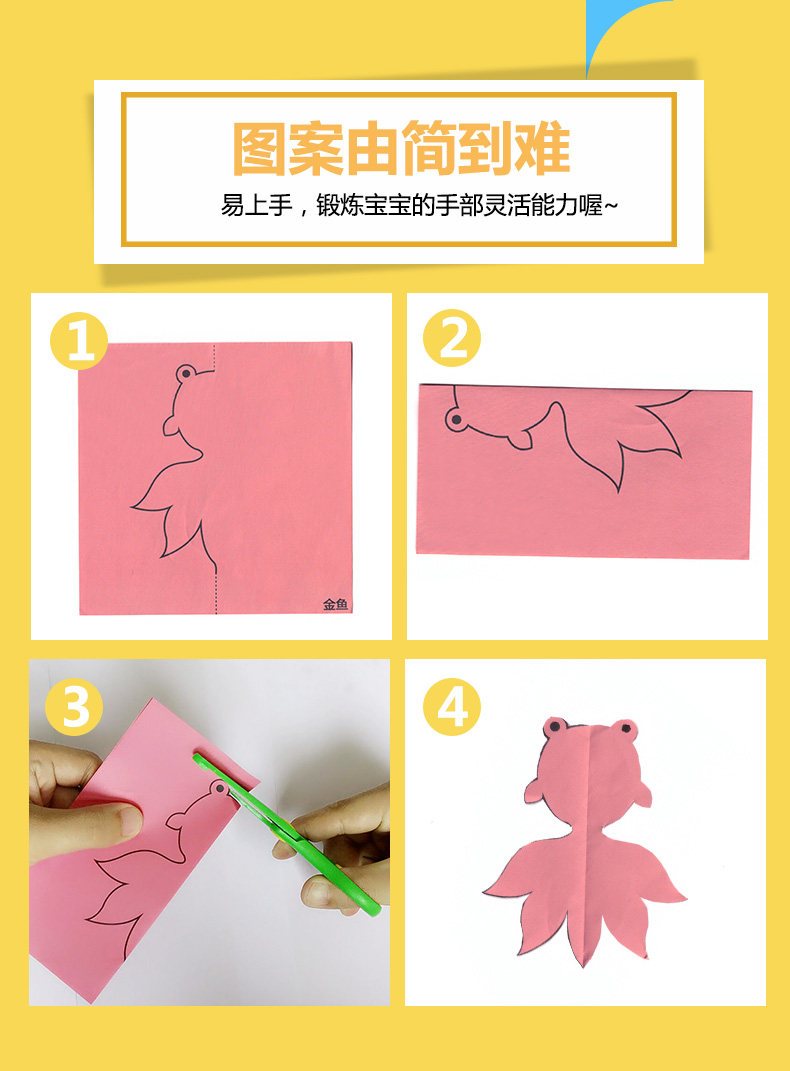 图案由简到难

易上手，锻炼宝宝的手部灵活能力喔~

1

金鱼

2

3

4